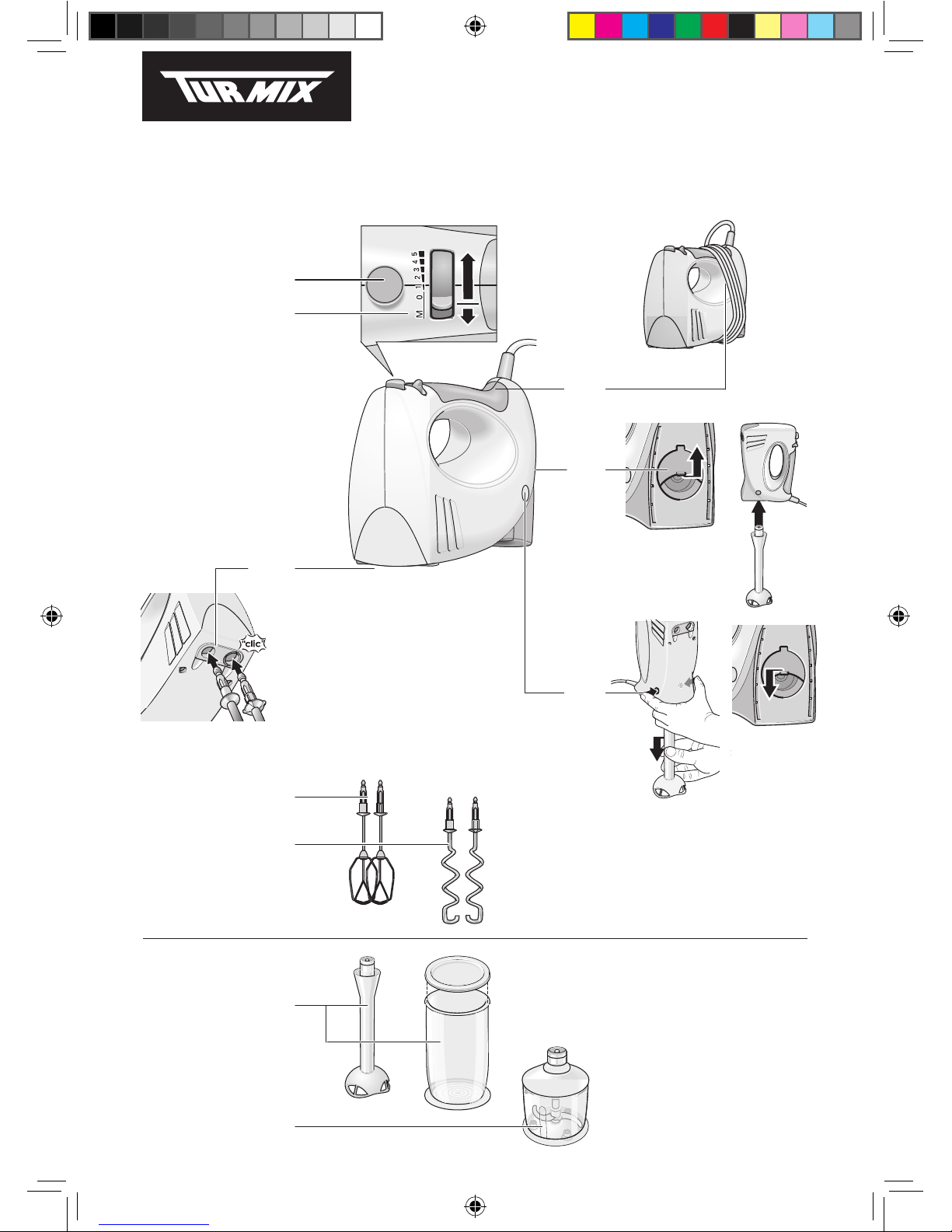 TURMIX

M 0 1 2 3 4 5

"clic"