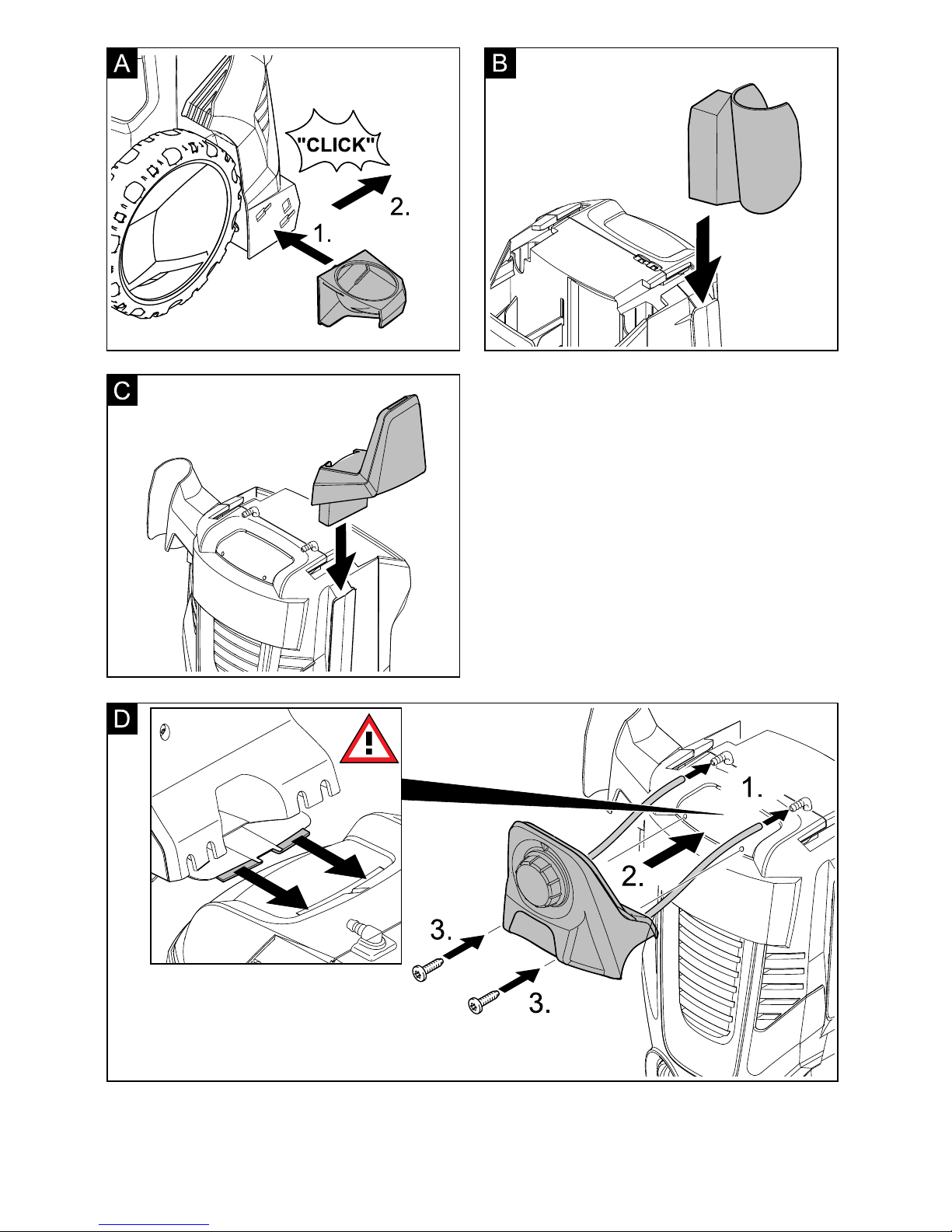 A

"CLICK"

2.

1.

B

C

D

1.

2.

3.

3.