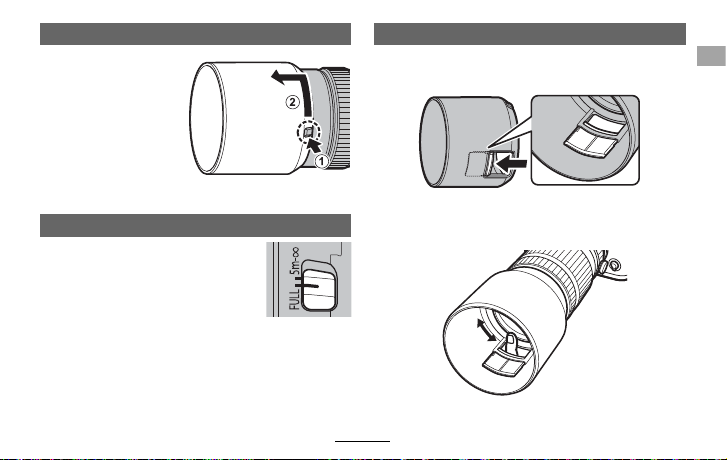 ②
①

FULL
5m-∞