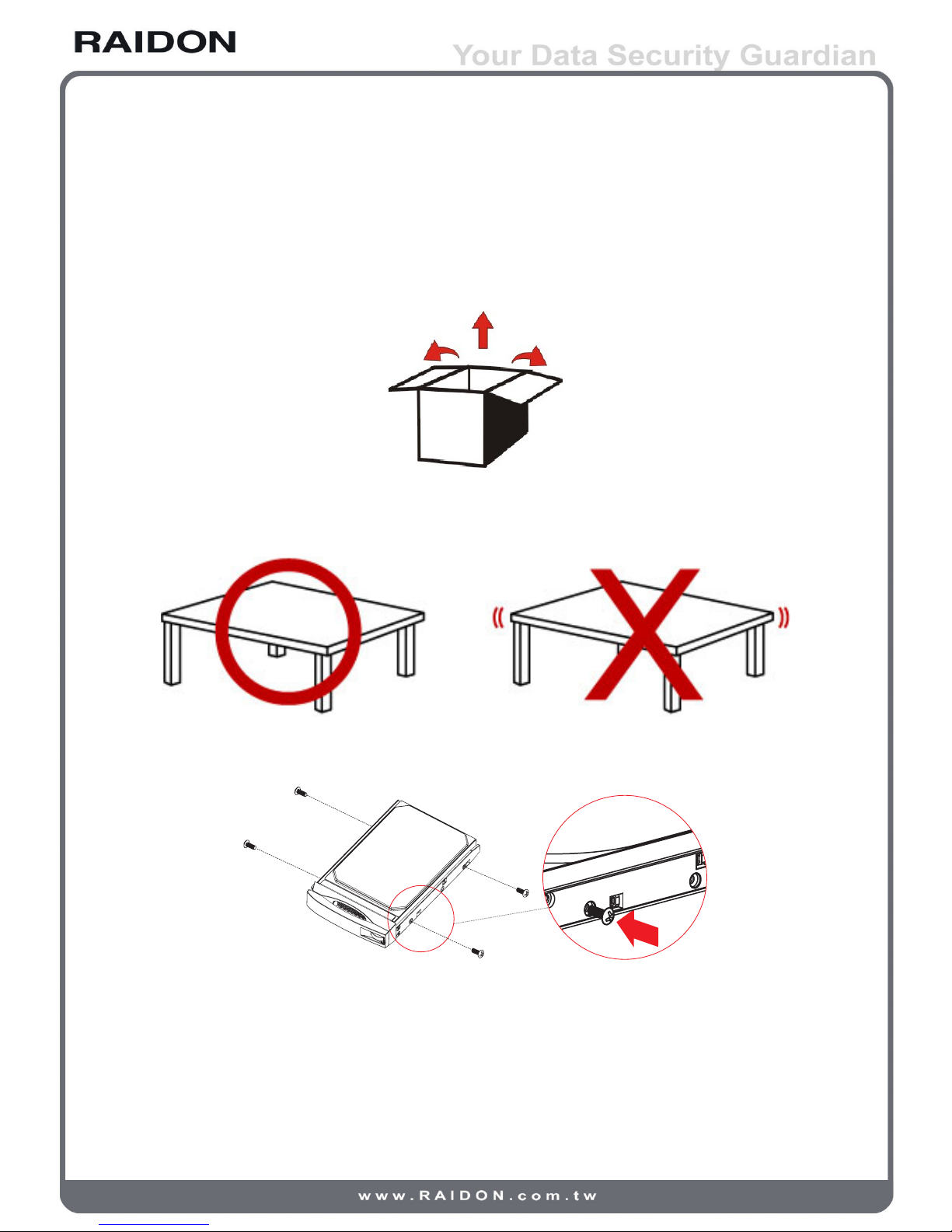 RAIDON

Your Data Security Guardian

www.RAIDON.com.tw