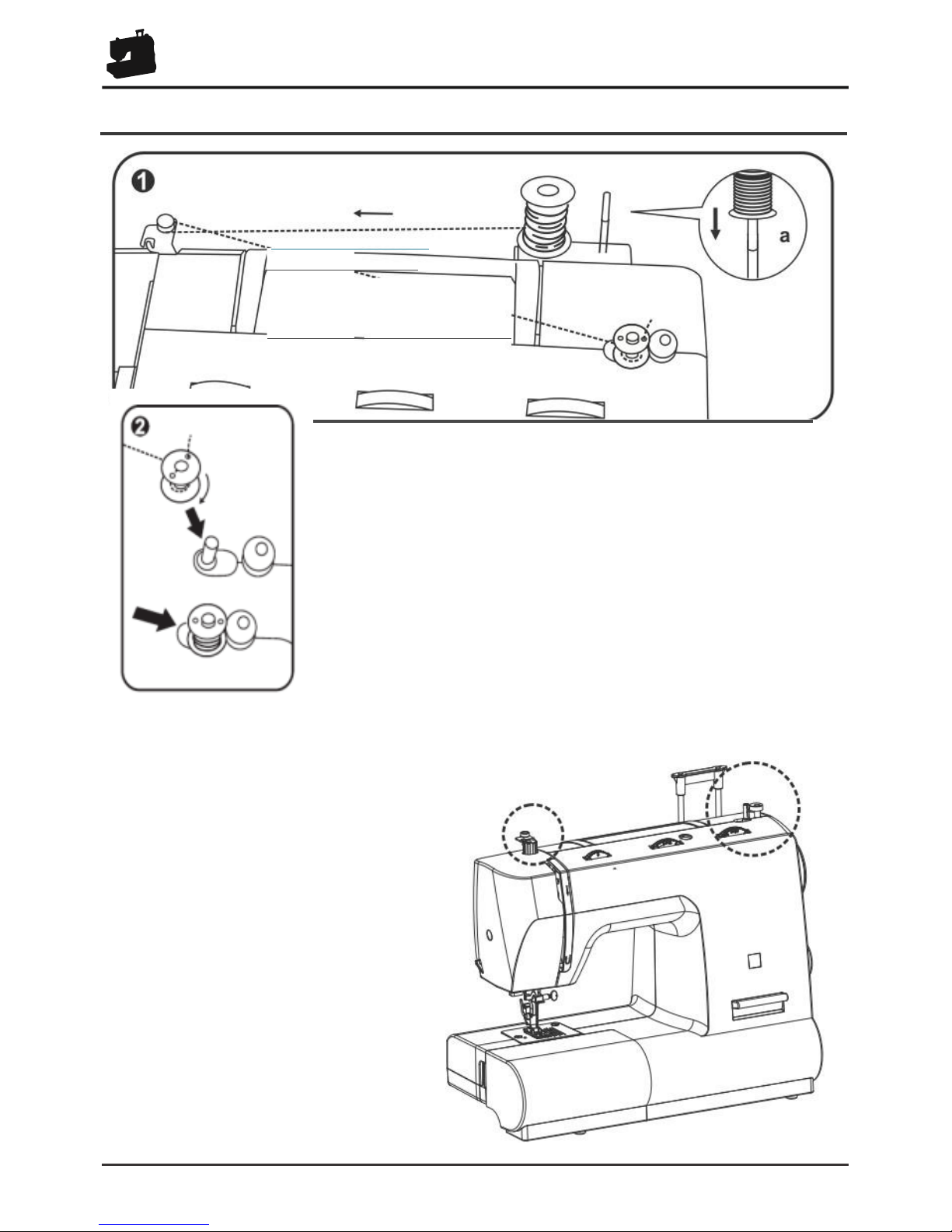 1

a

2