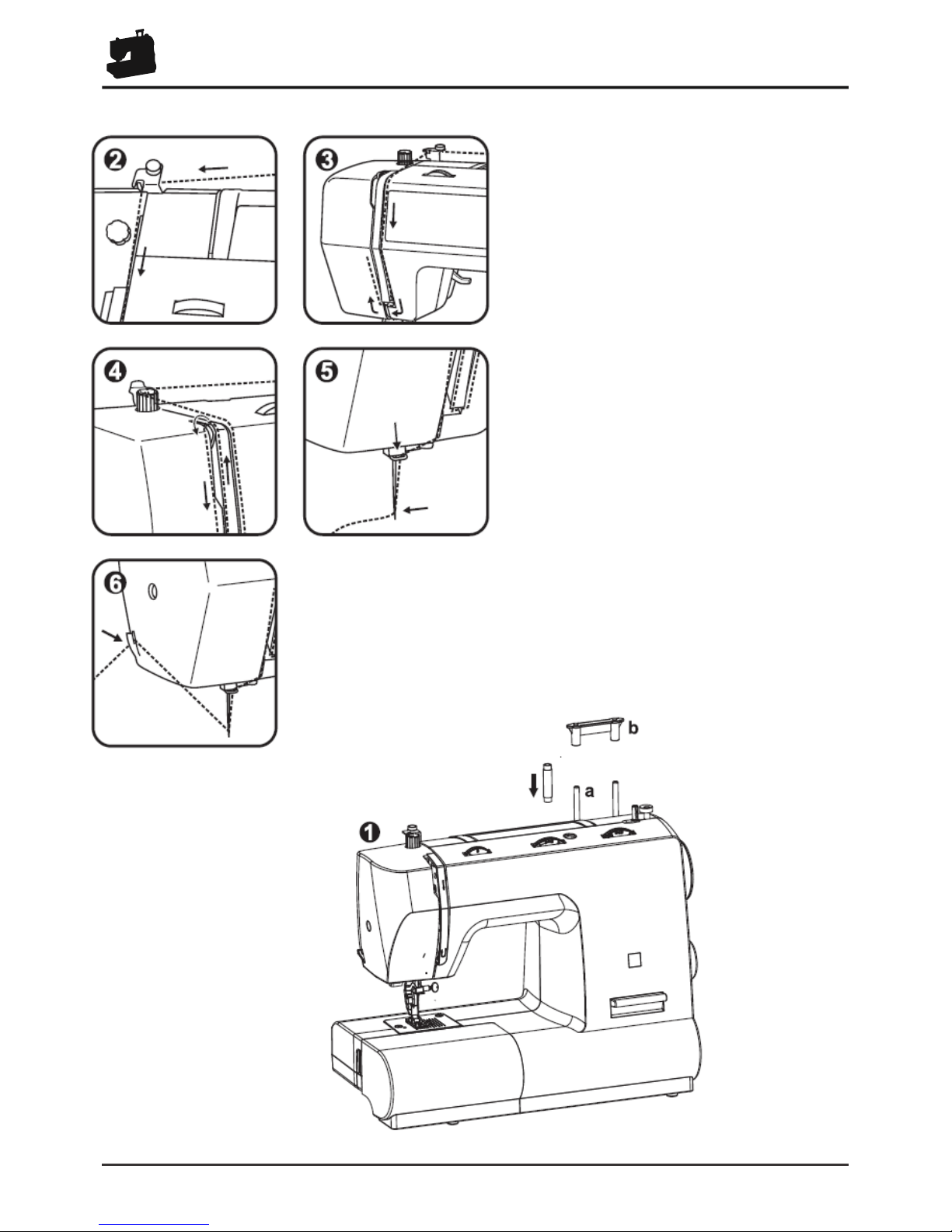 2

3

4

5

6

b

a

1