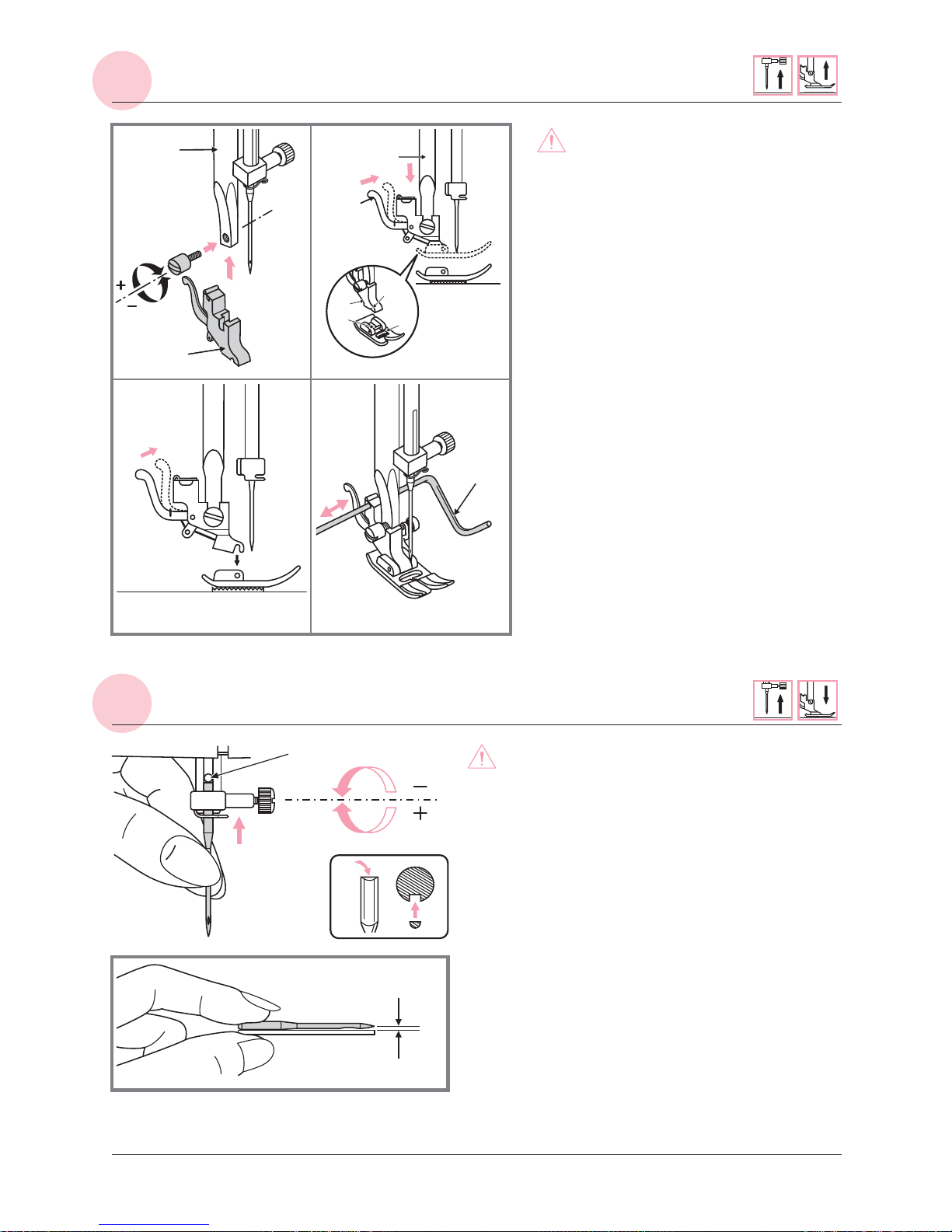 +
−
−
+