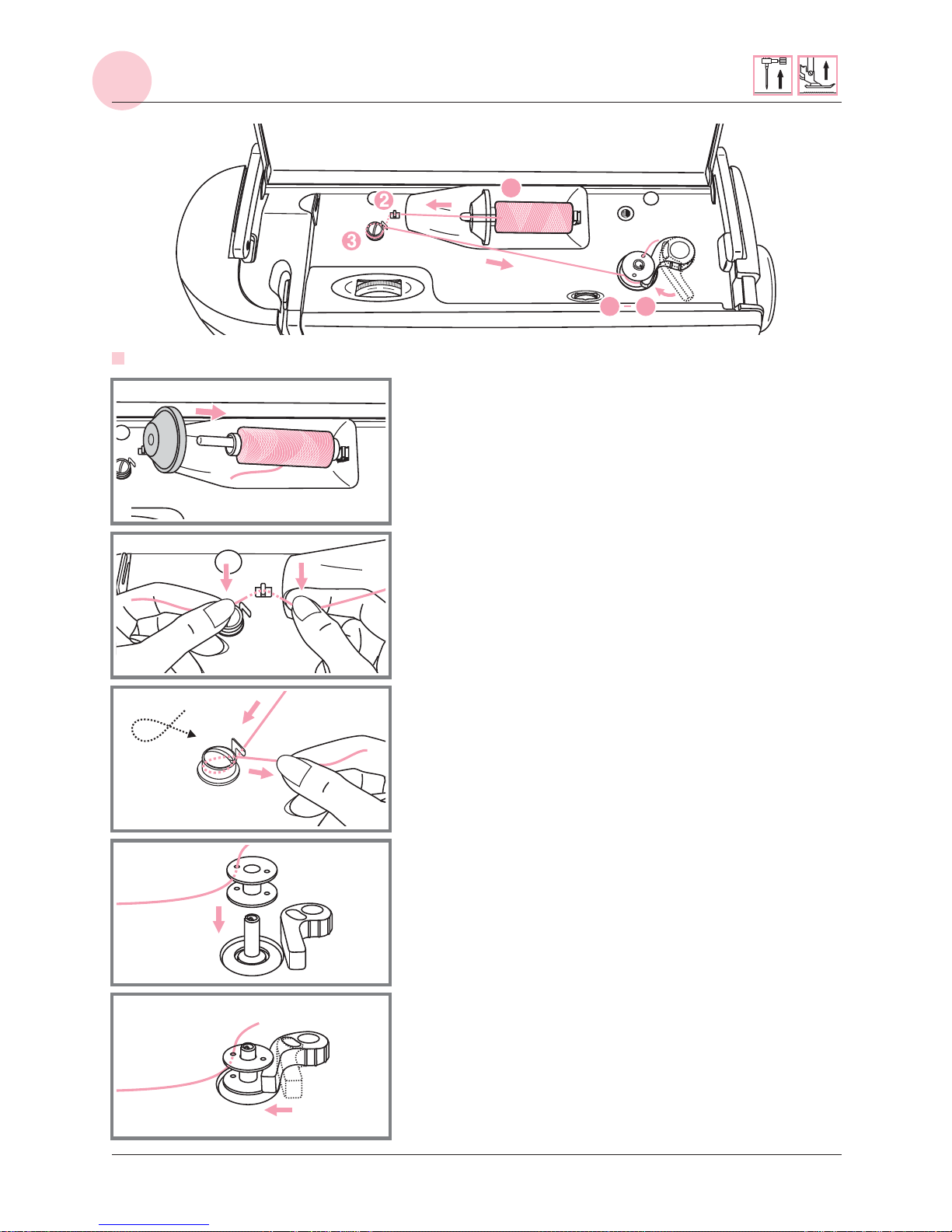 2
3