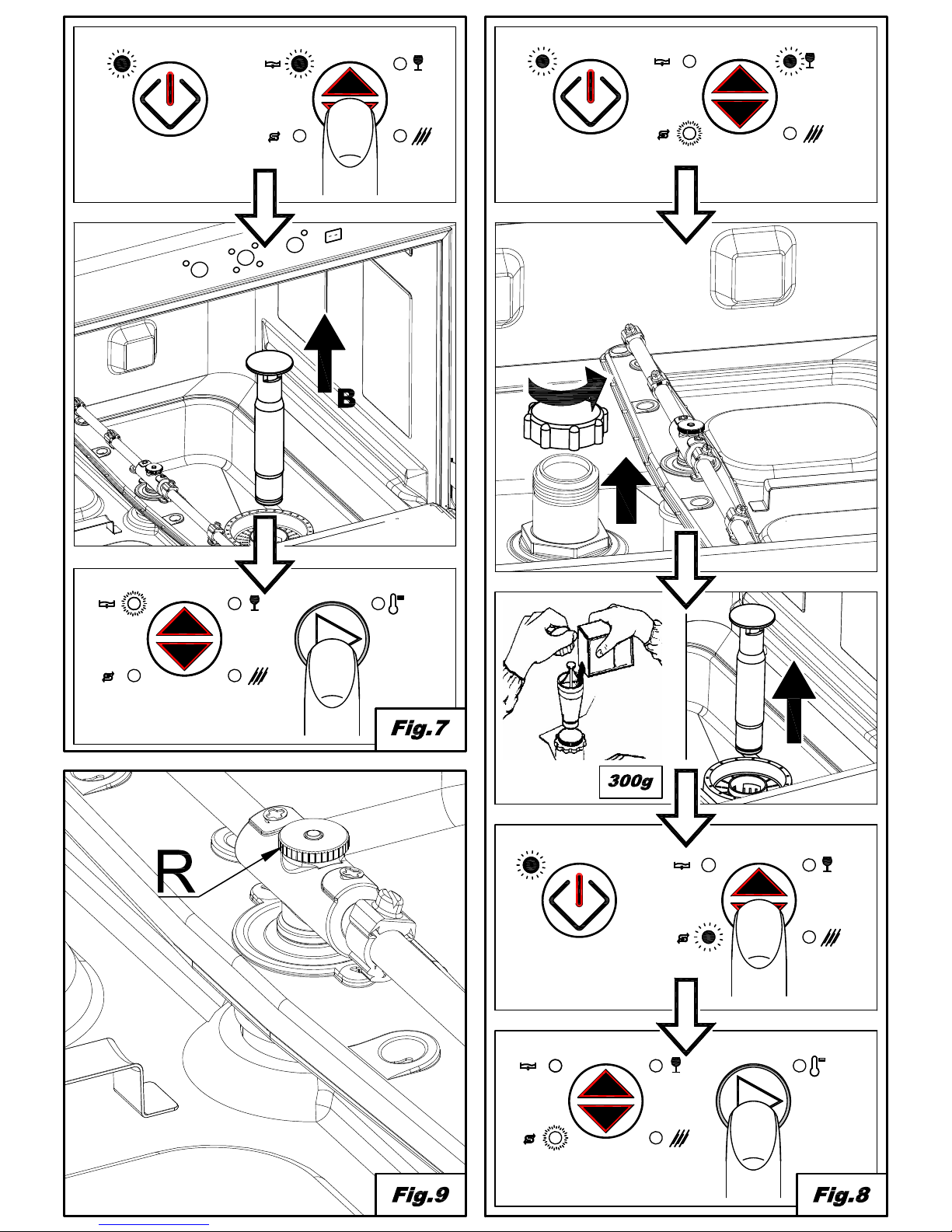 B

Fig.7

R

Fig.9

300g

Fig.8