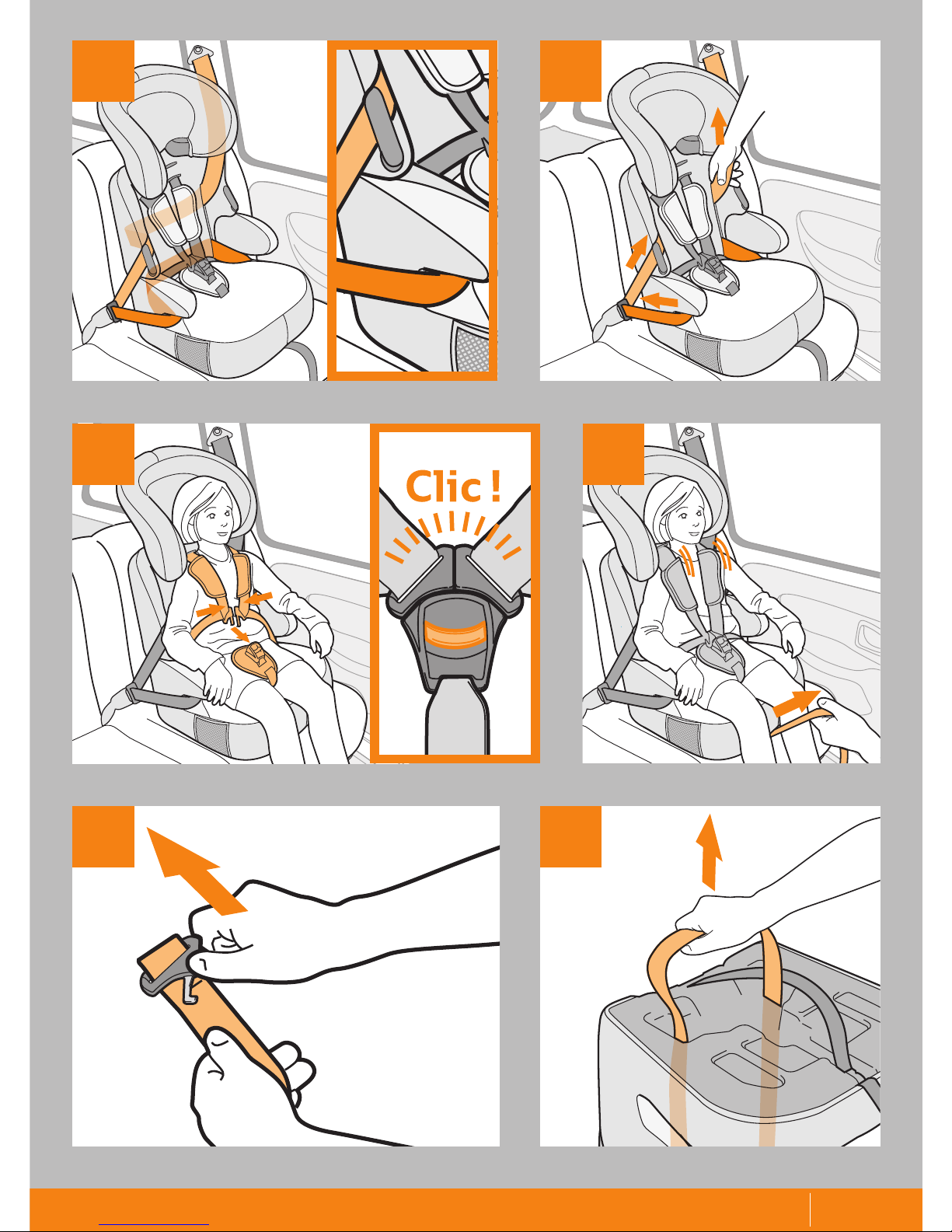 Clic !