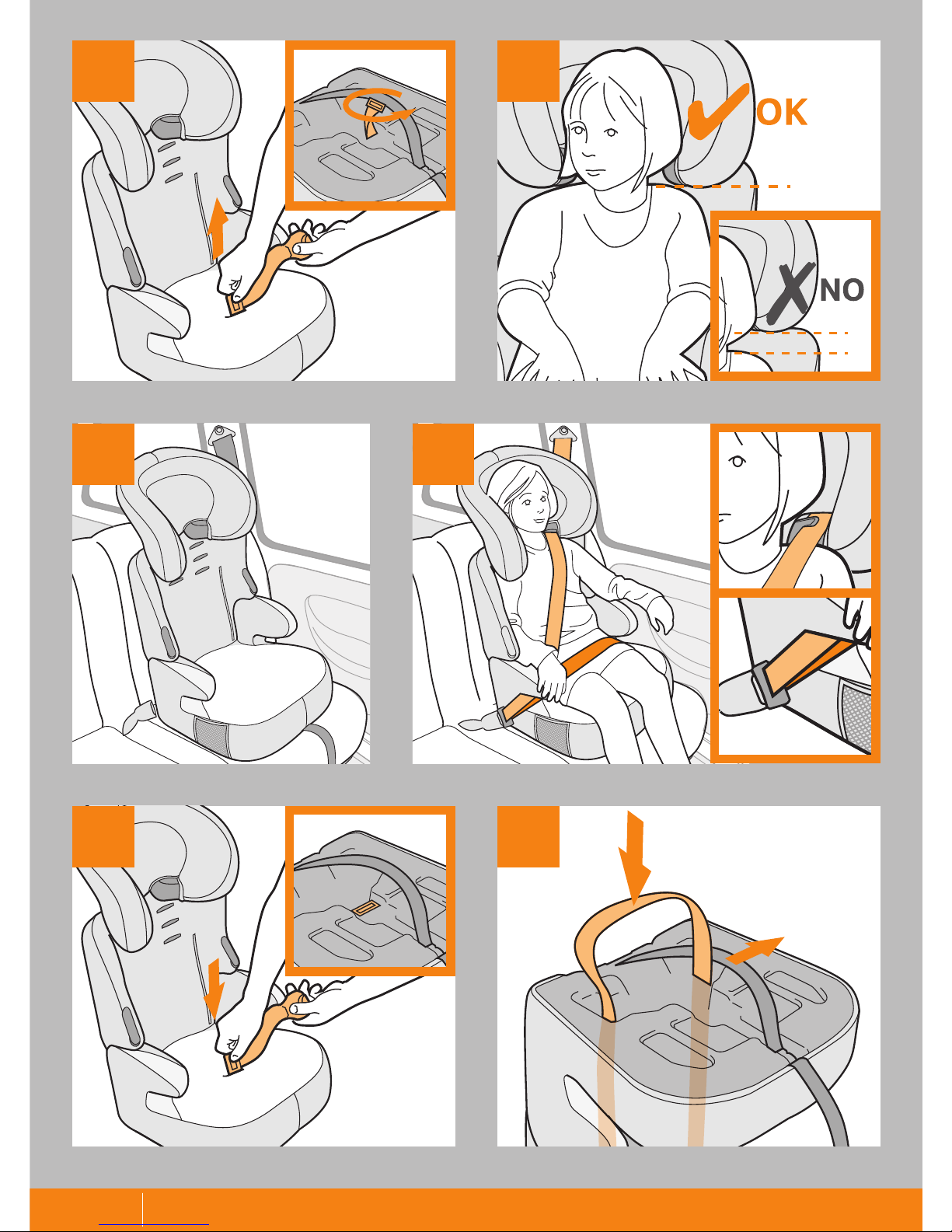 OK

NO