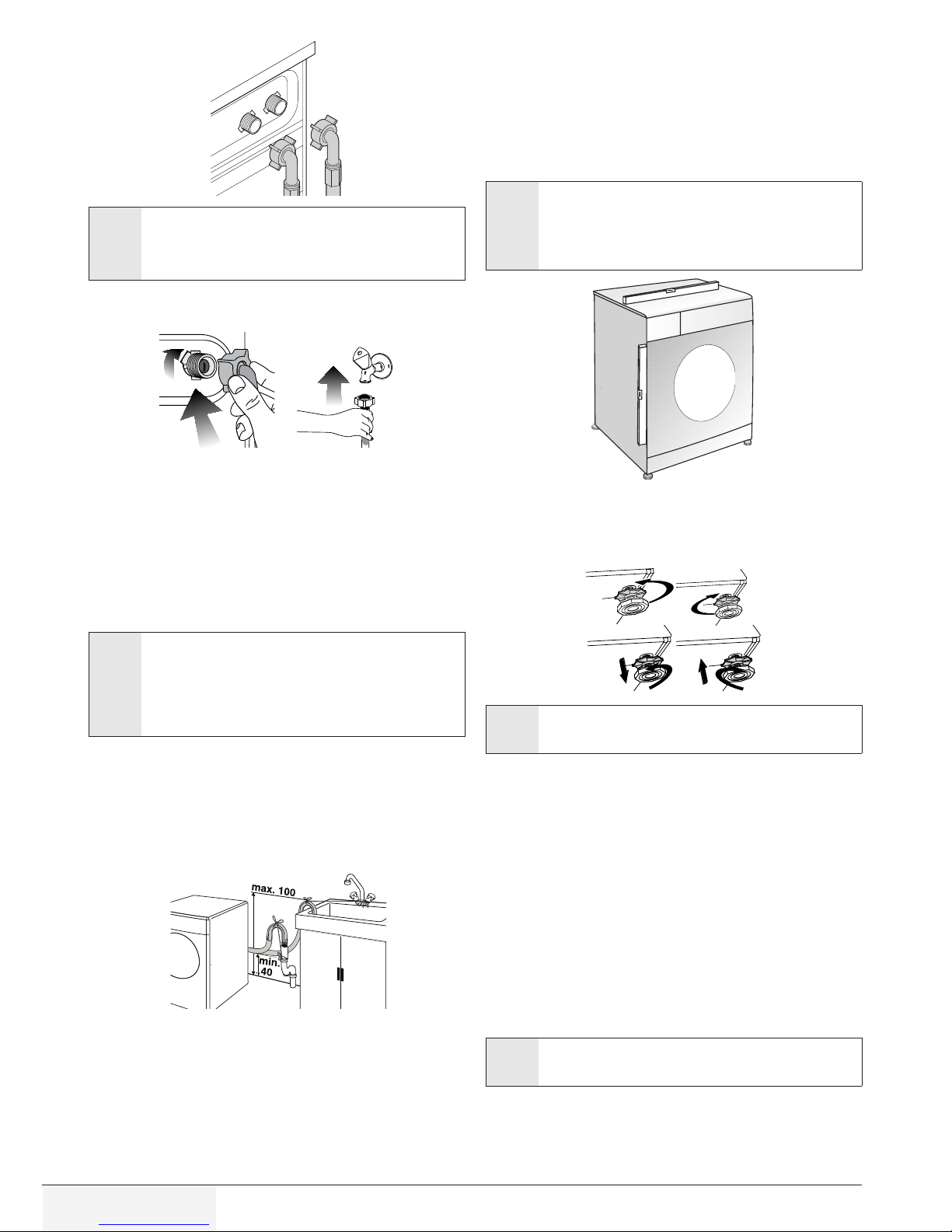 max. 100

min.
40