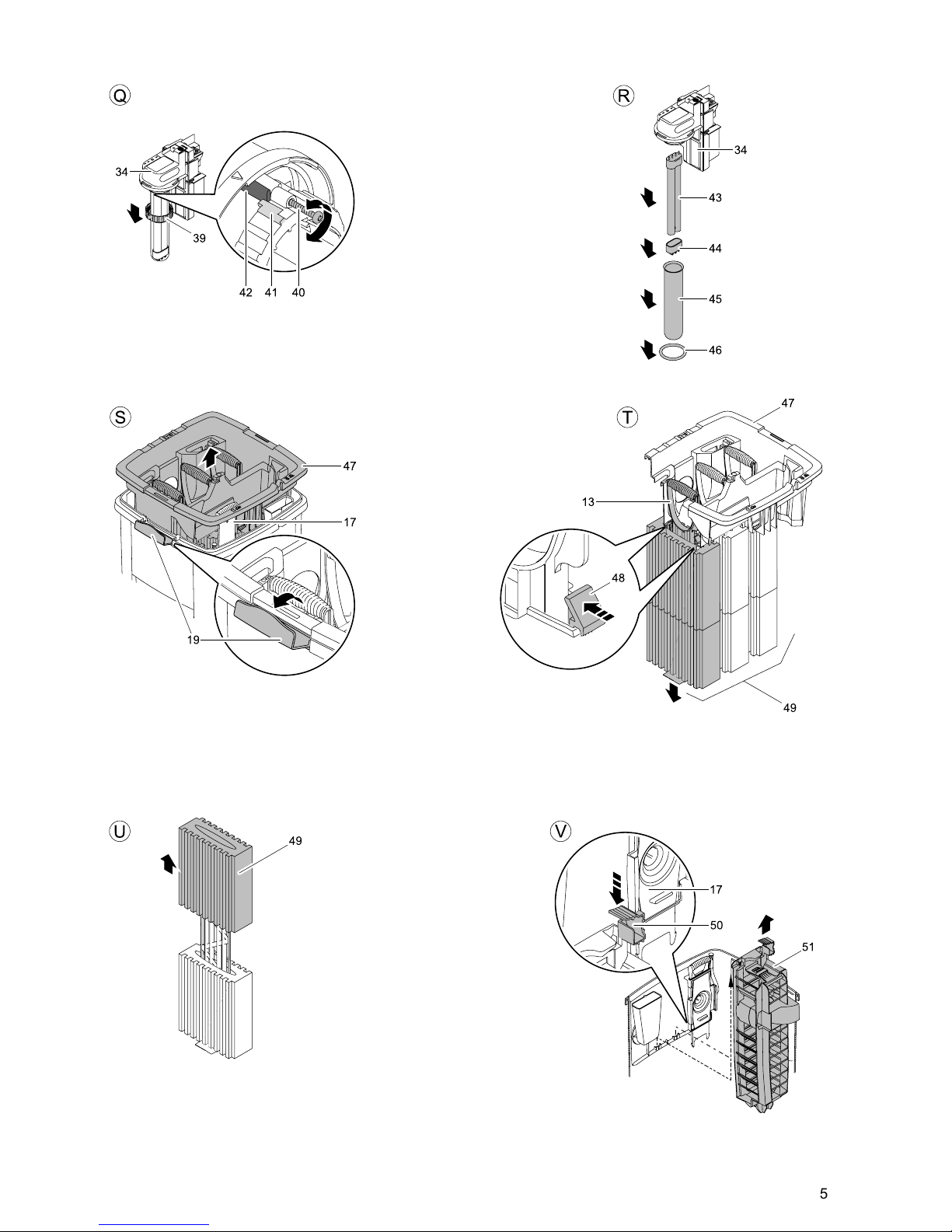 Q

34

39

42 41 40

R

34

43

44

45

46

S

47

17

19

T

47

13

48

49

U

49

V

17

50

51

5