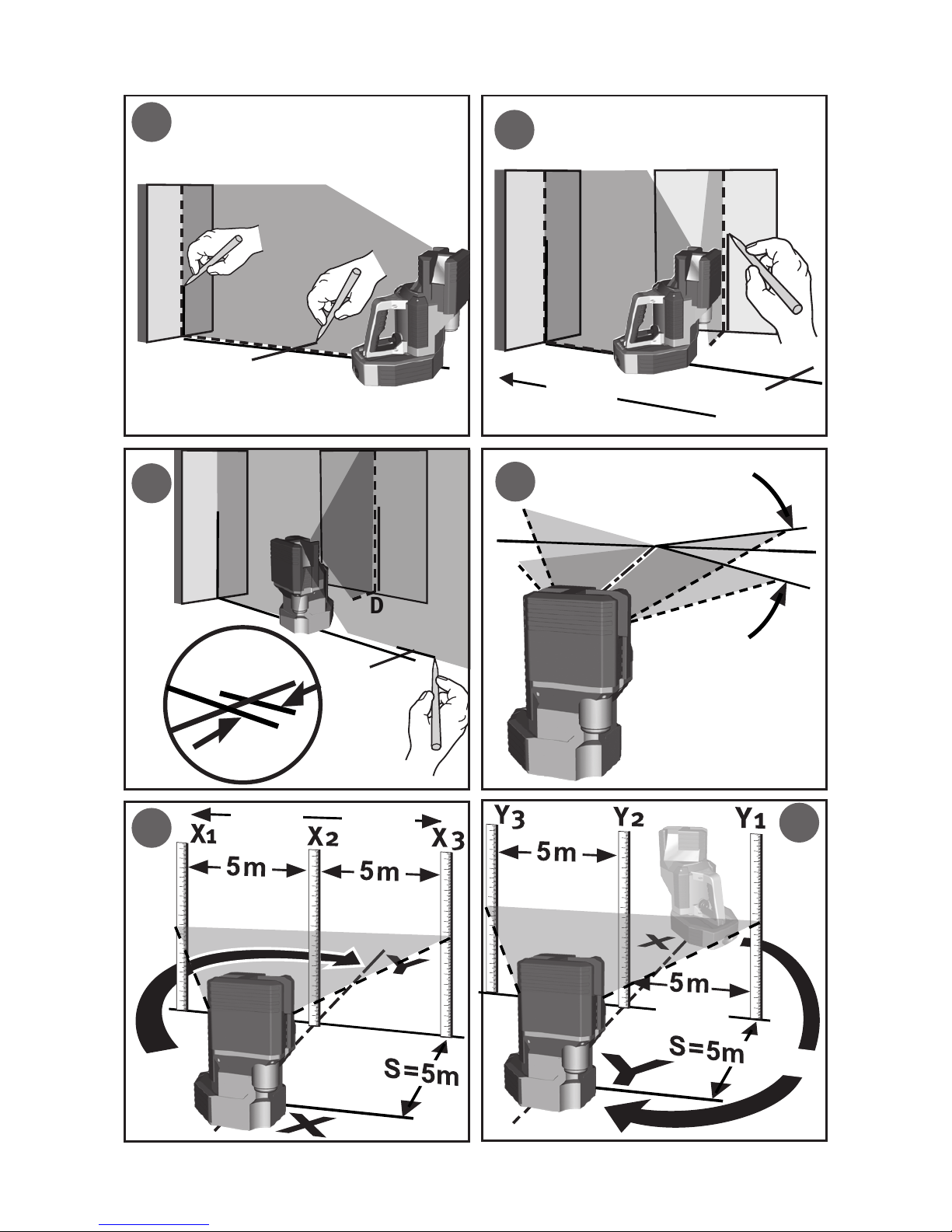 D

X1 X2 X3
5m 5m
S=5m

Y3 Y2 Y1
5m
5m
S=5m