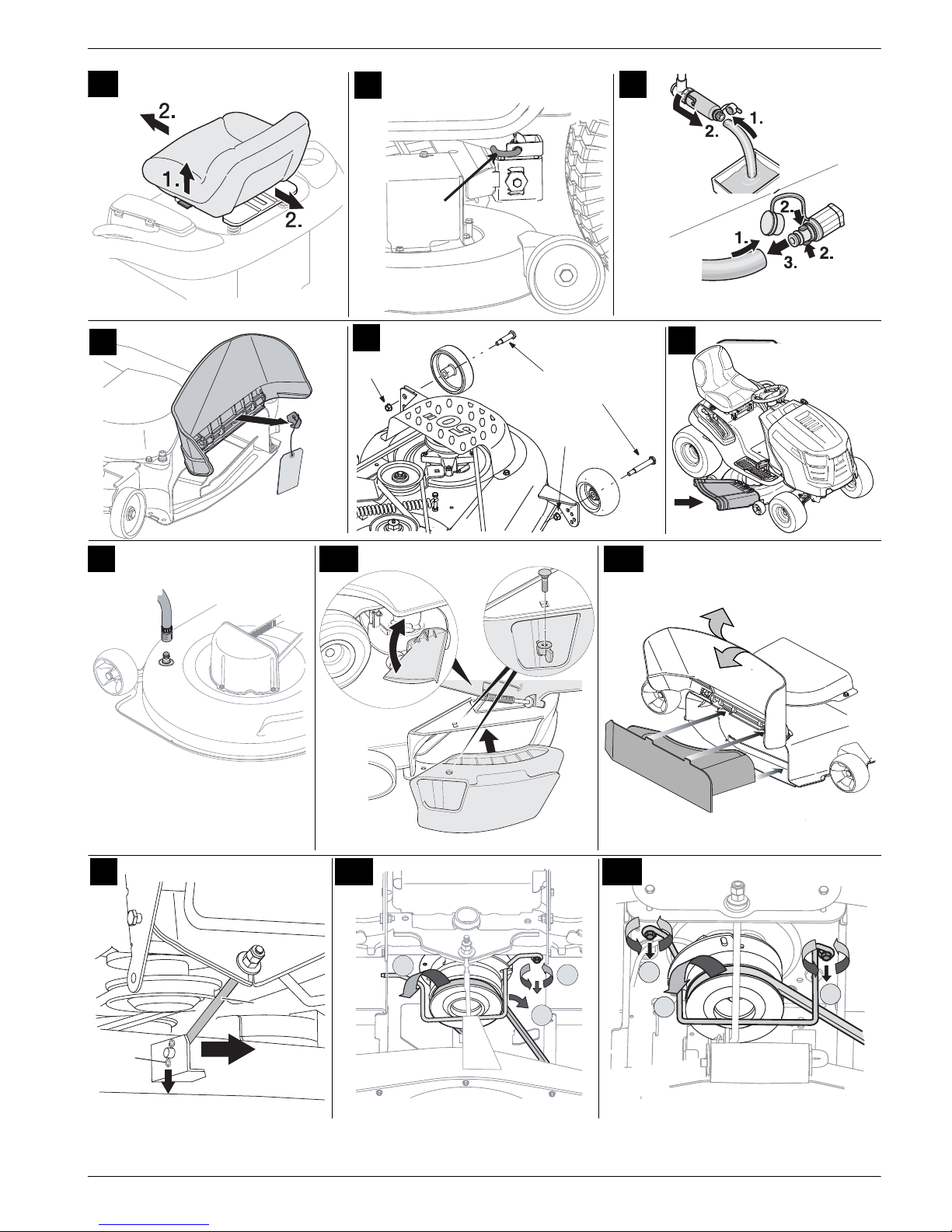 2.

1.

2.

1.

2.

2.

1.

3.

2.