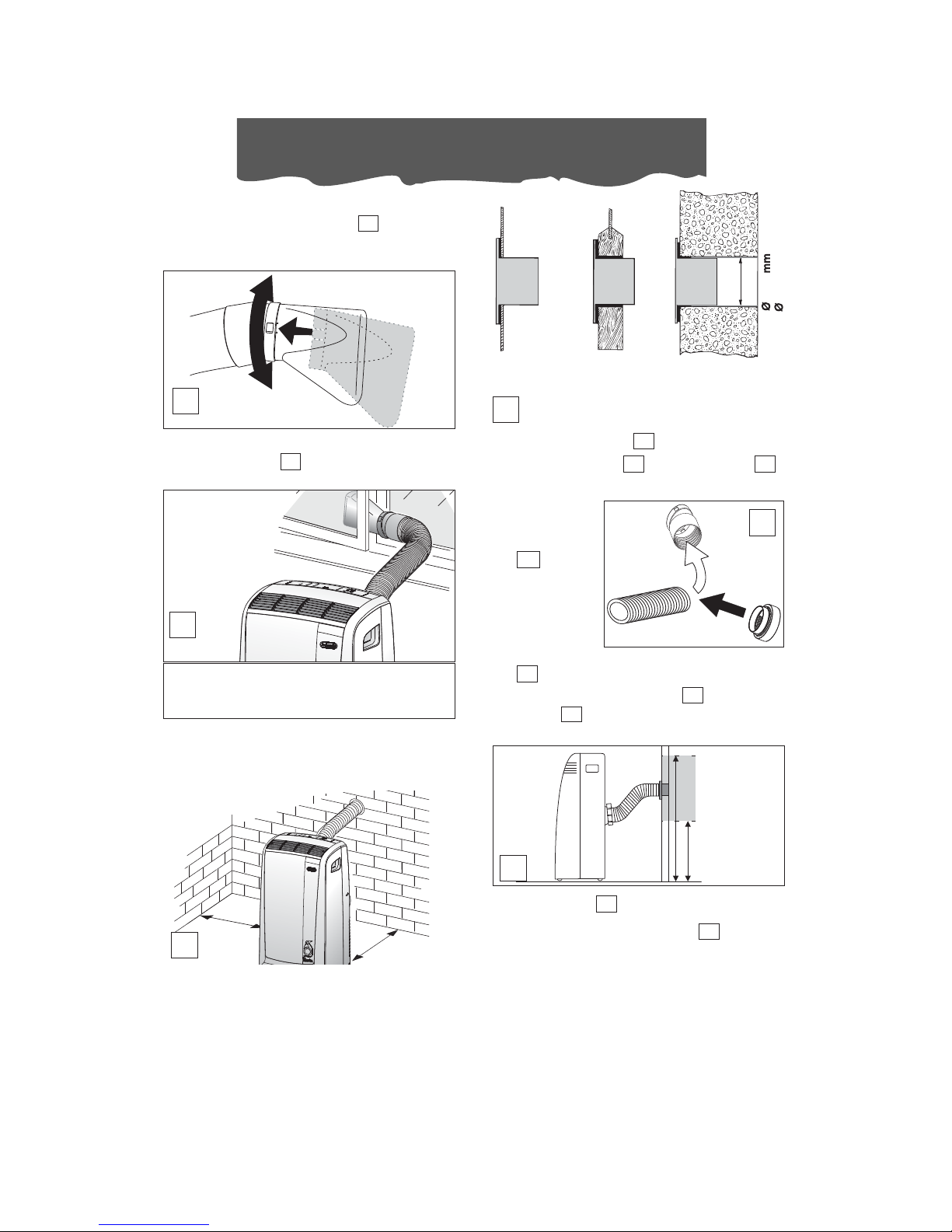 mm
Ø
Ø