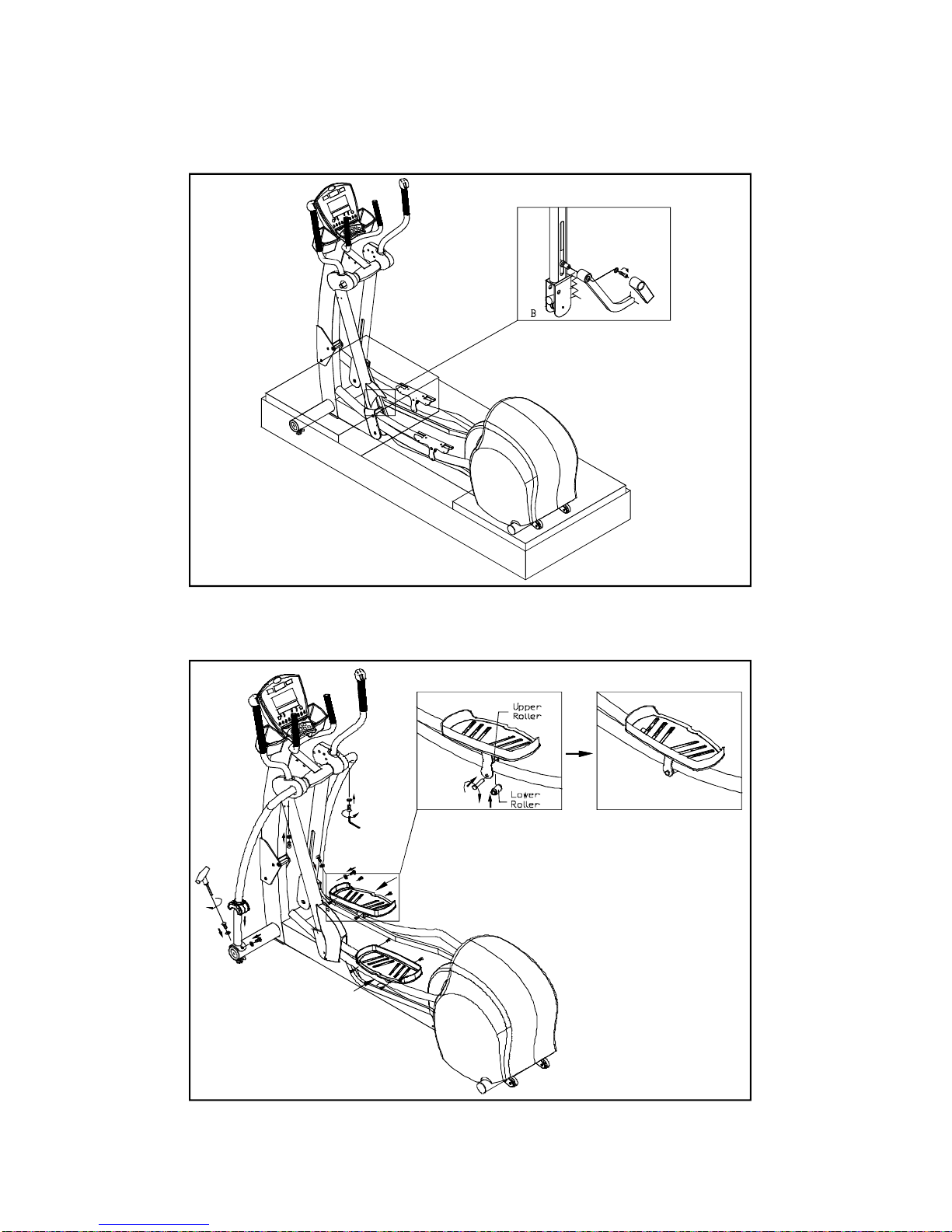 B

Upper Roller

Lower Roller