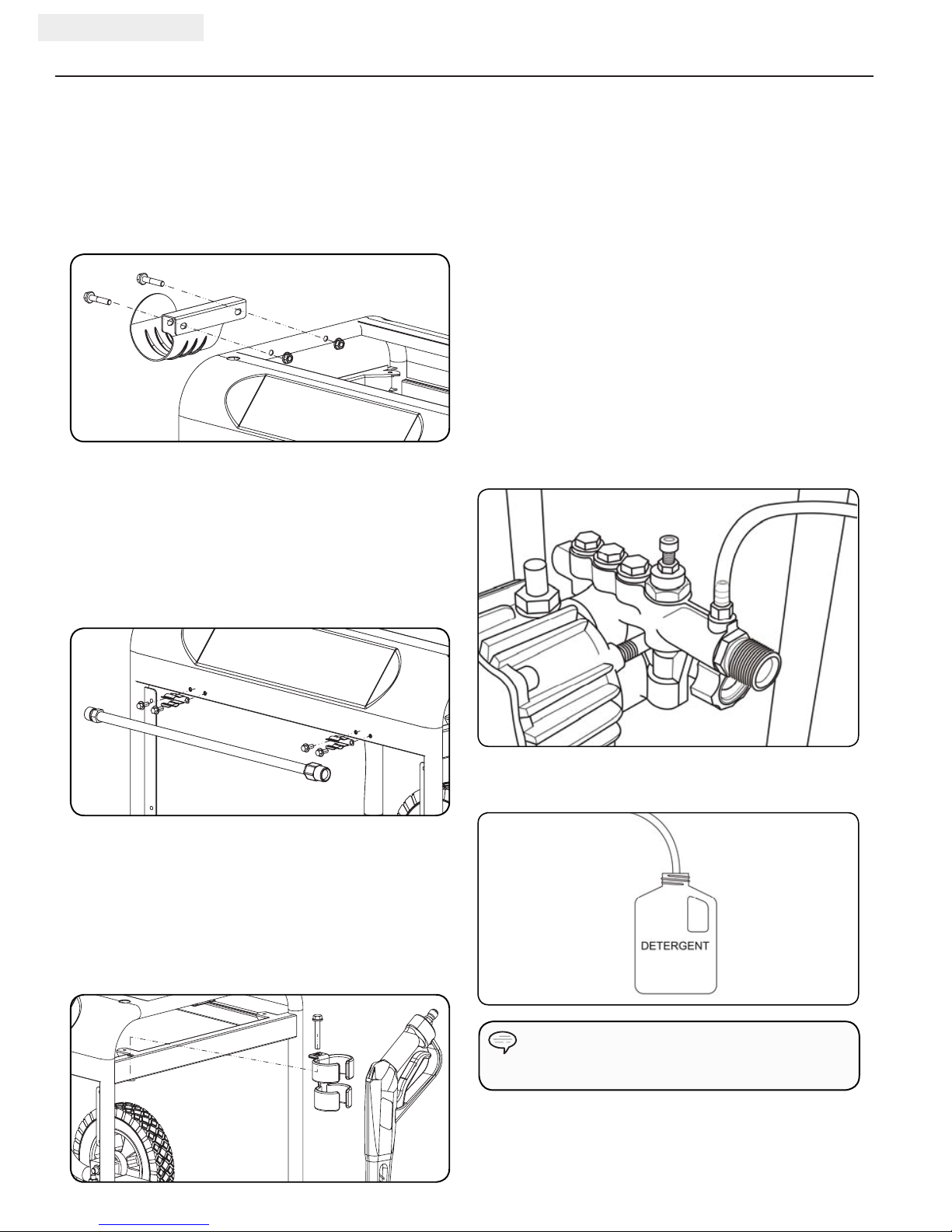 DETERGENT