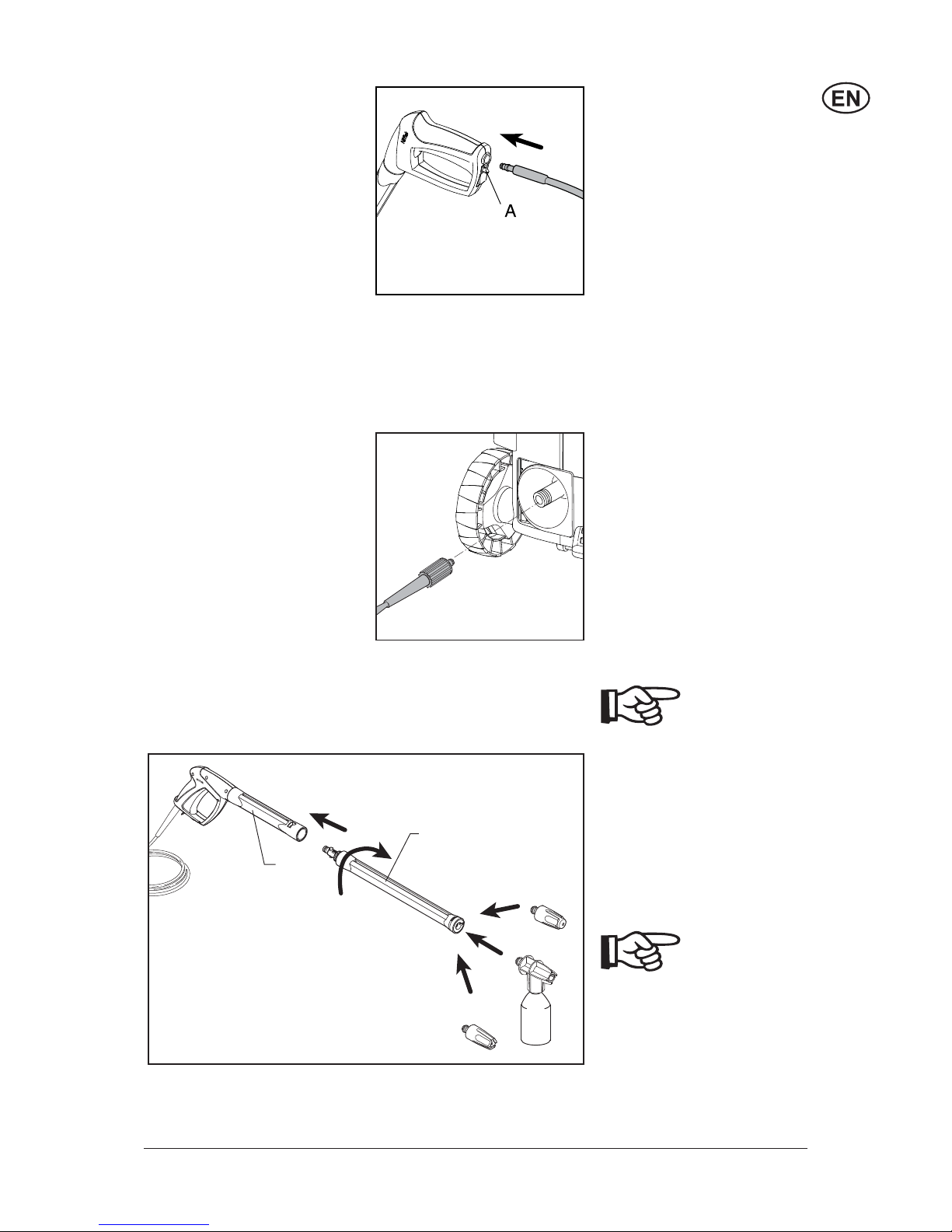 EN

A