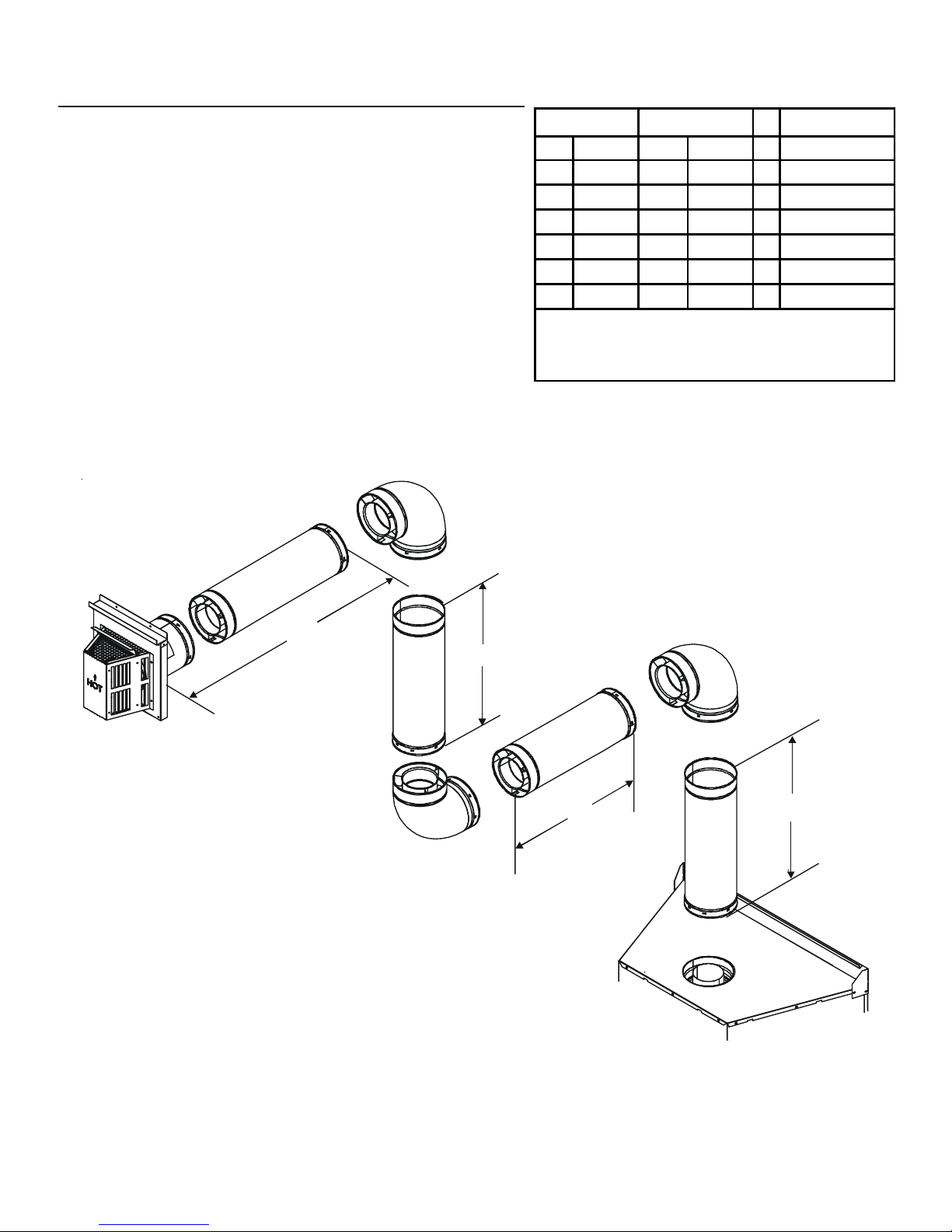 HOT