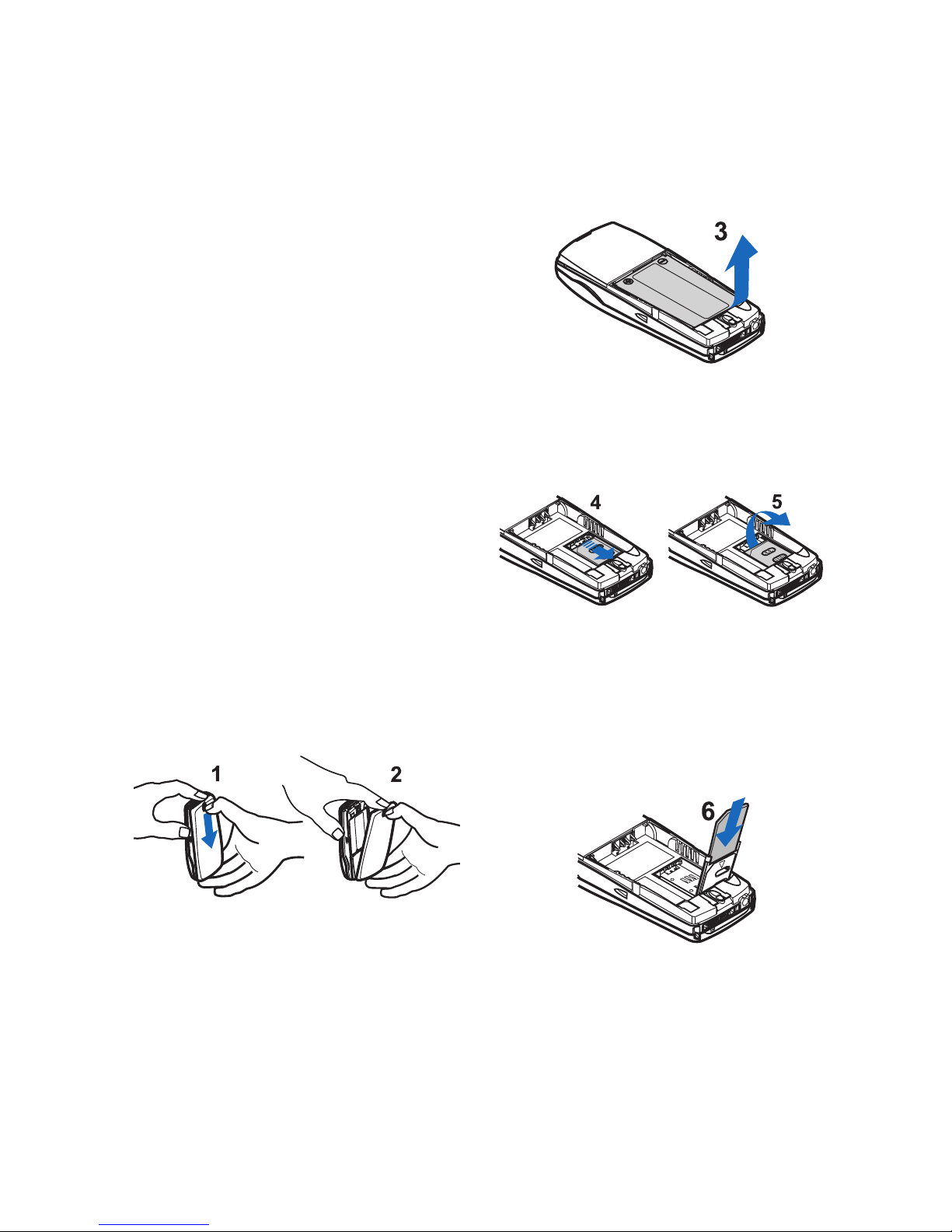 3

4

5

1

2

6