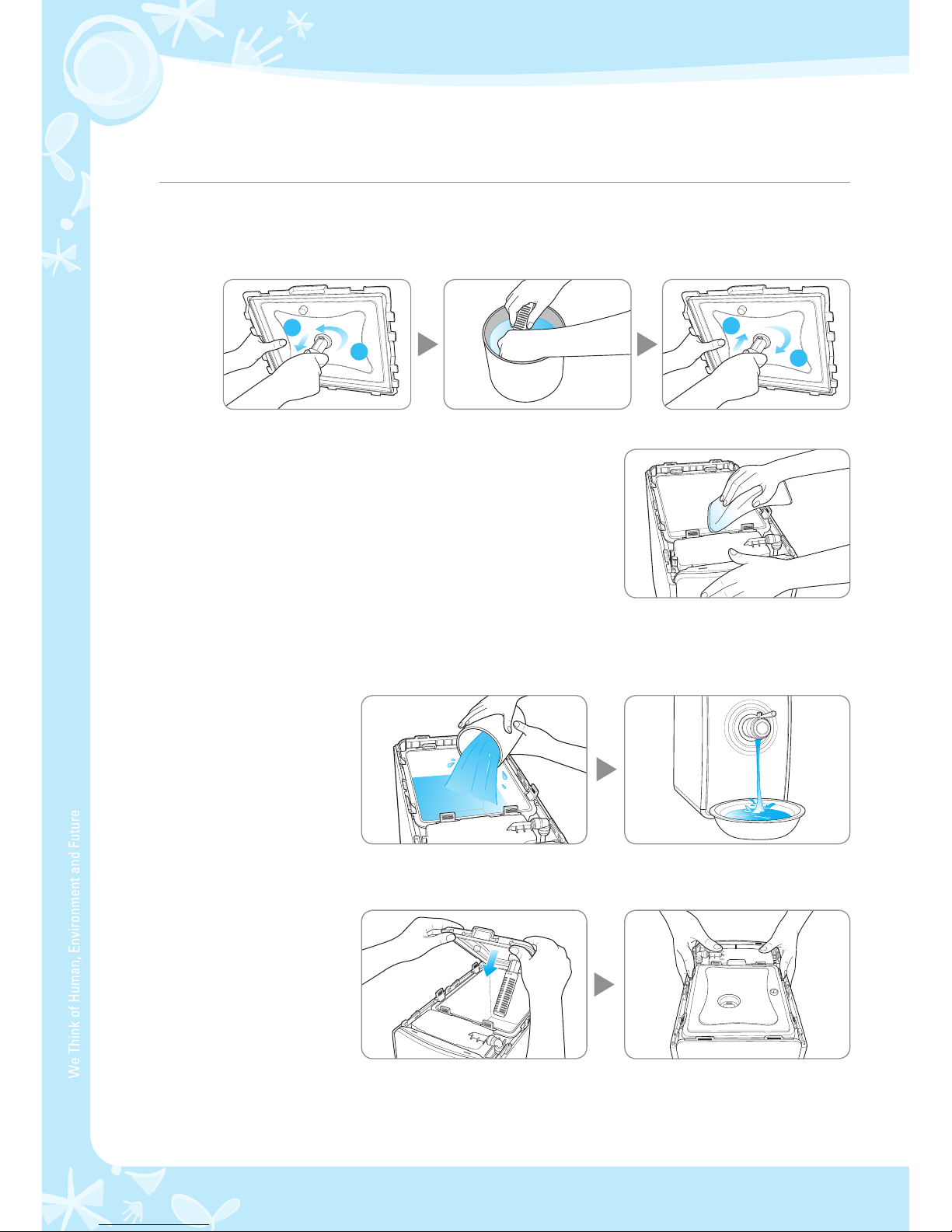 We Think of Human, Environment and Future