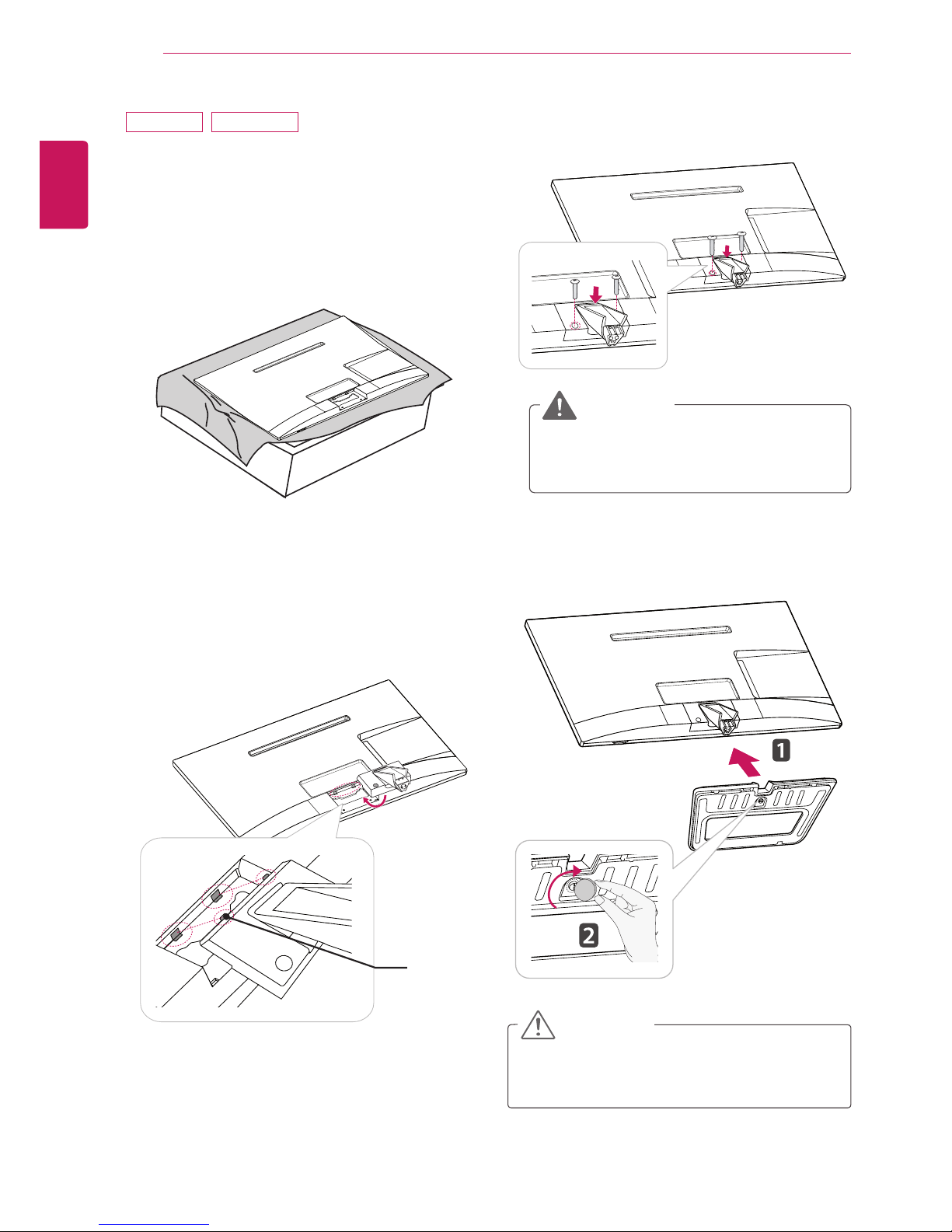 1
2