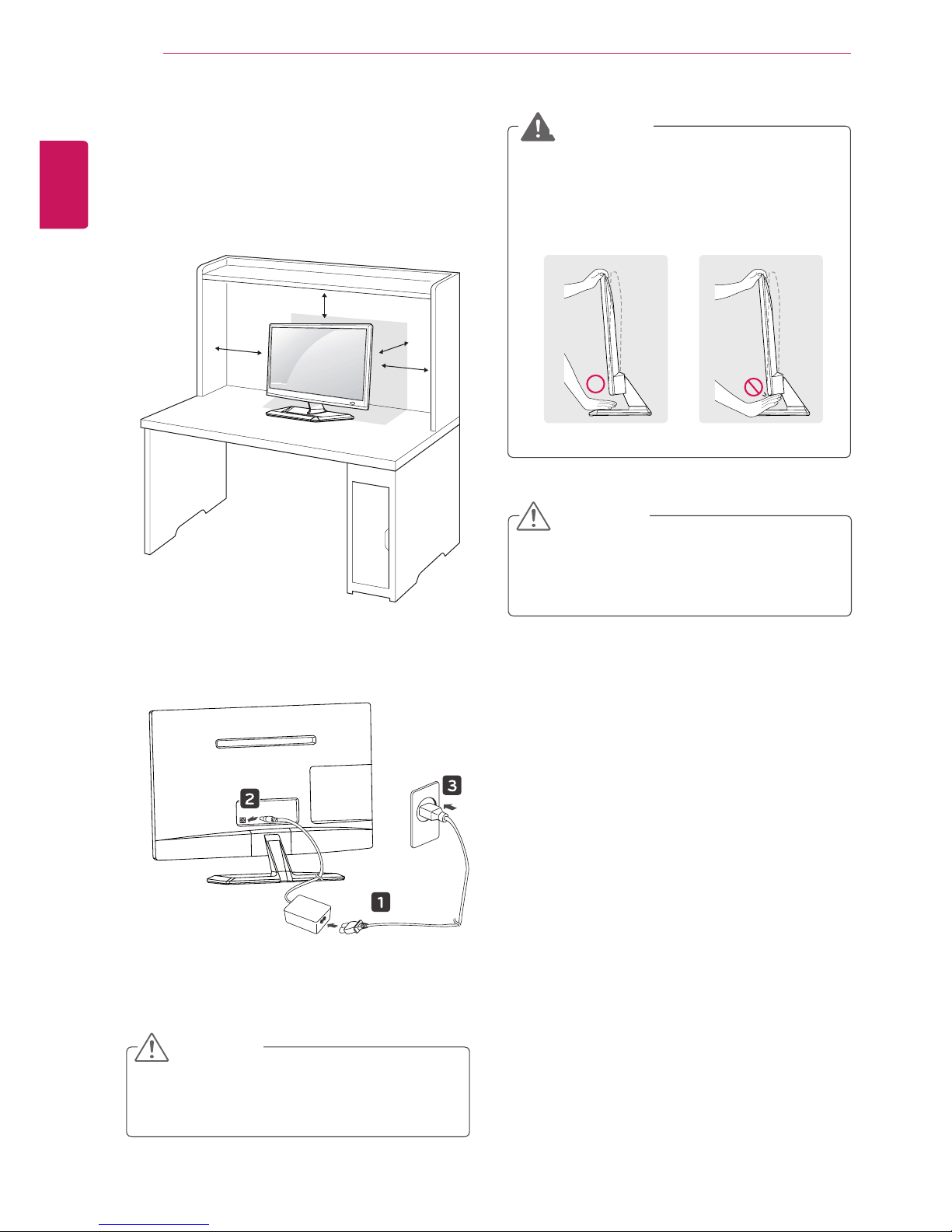 2

3

1