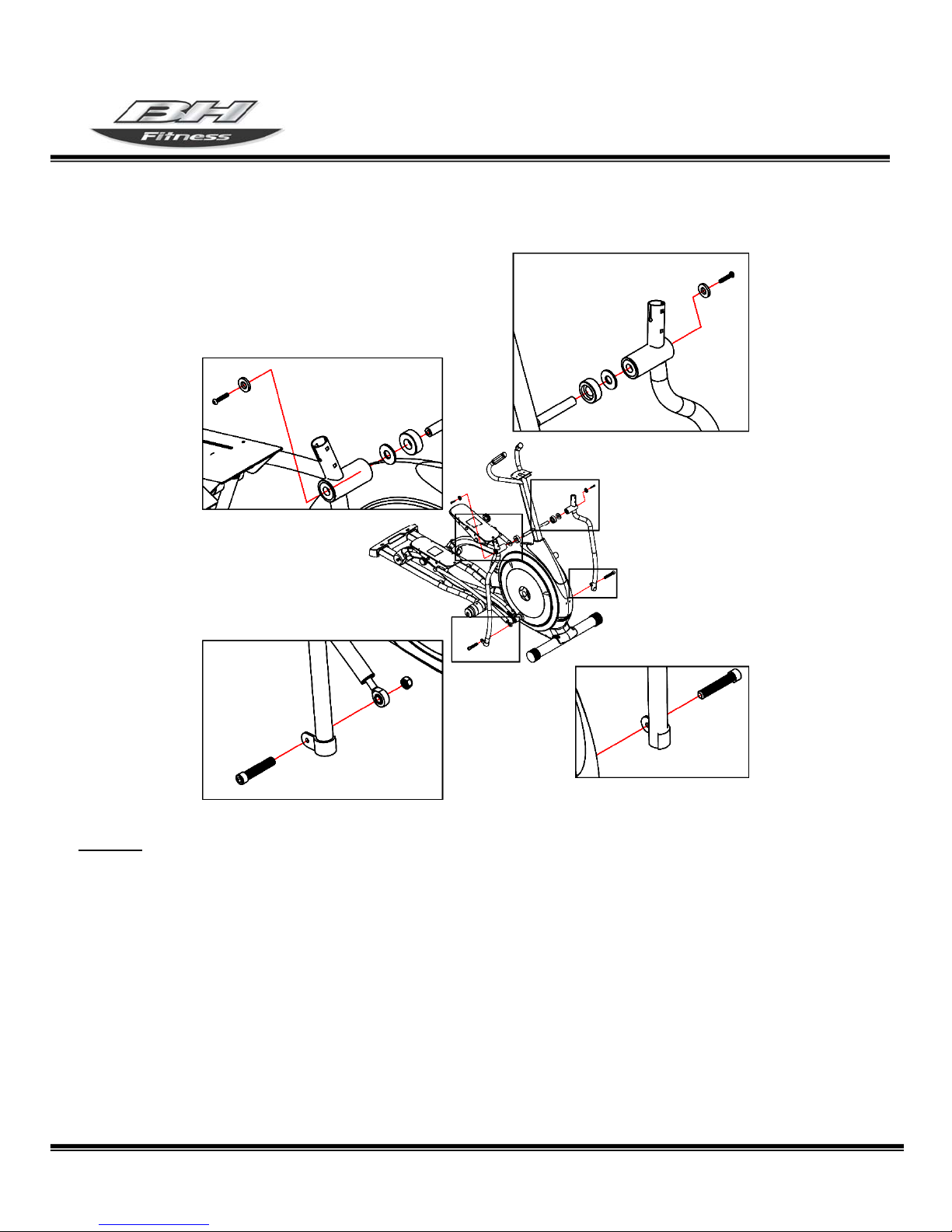 BH Fitness