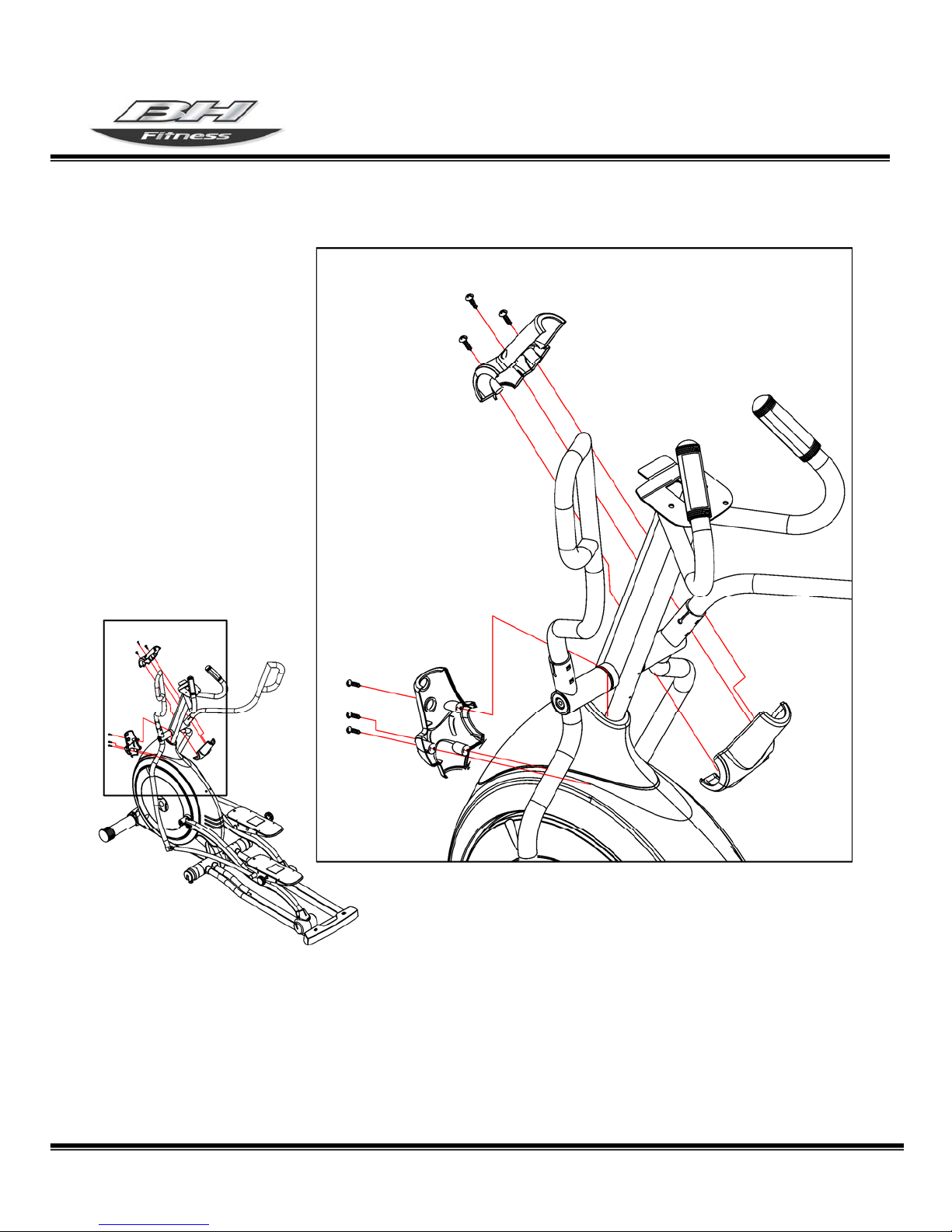 BH Fitness