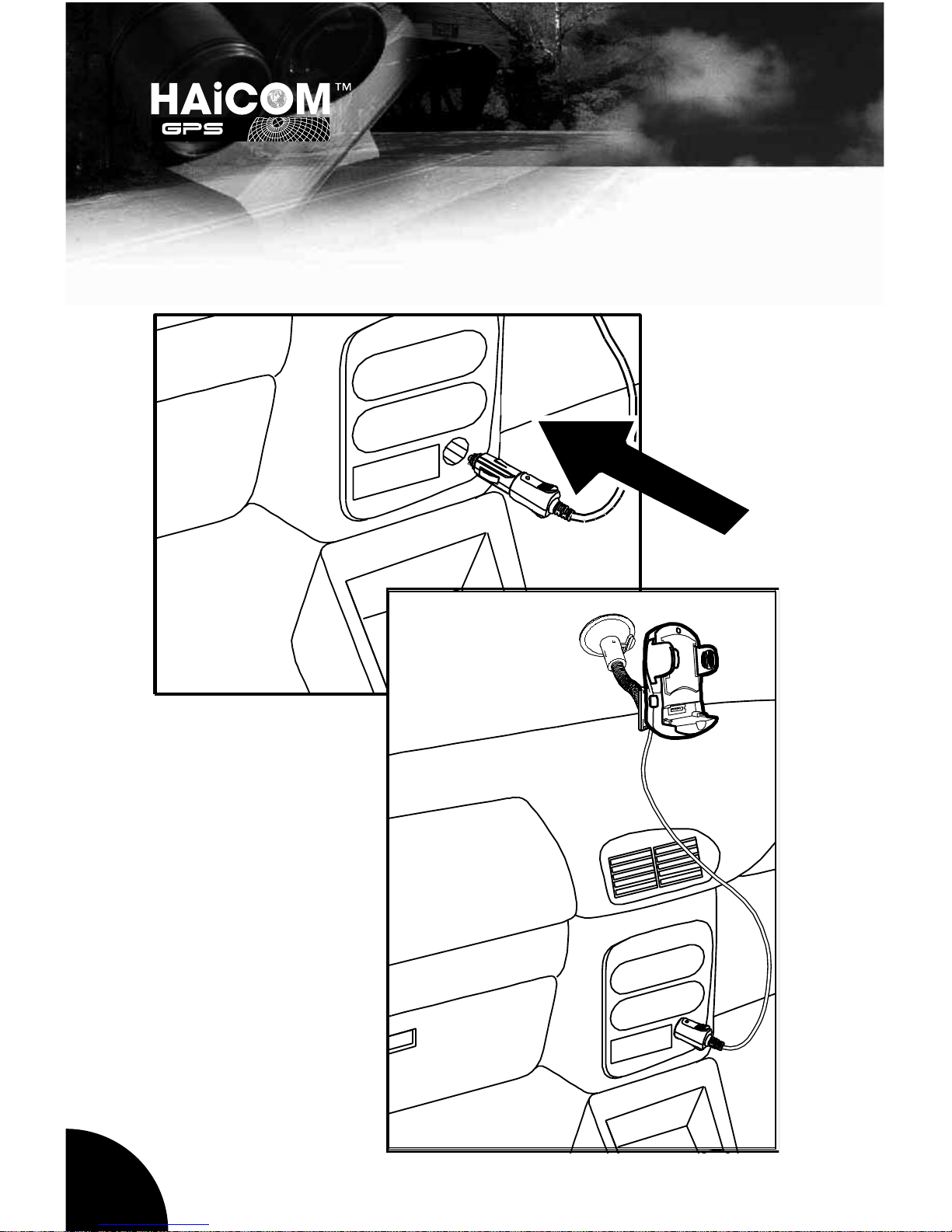 HAiCOM™
GPS