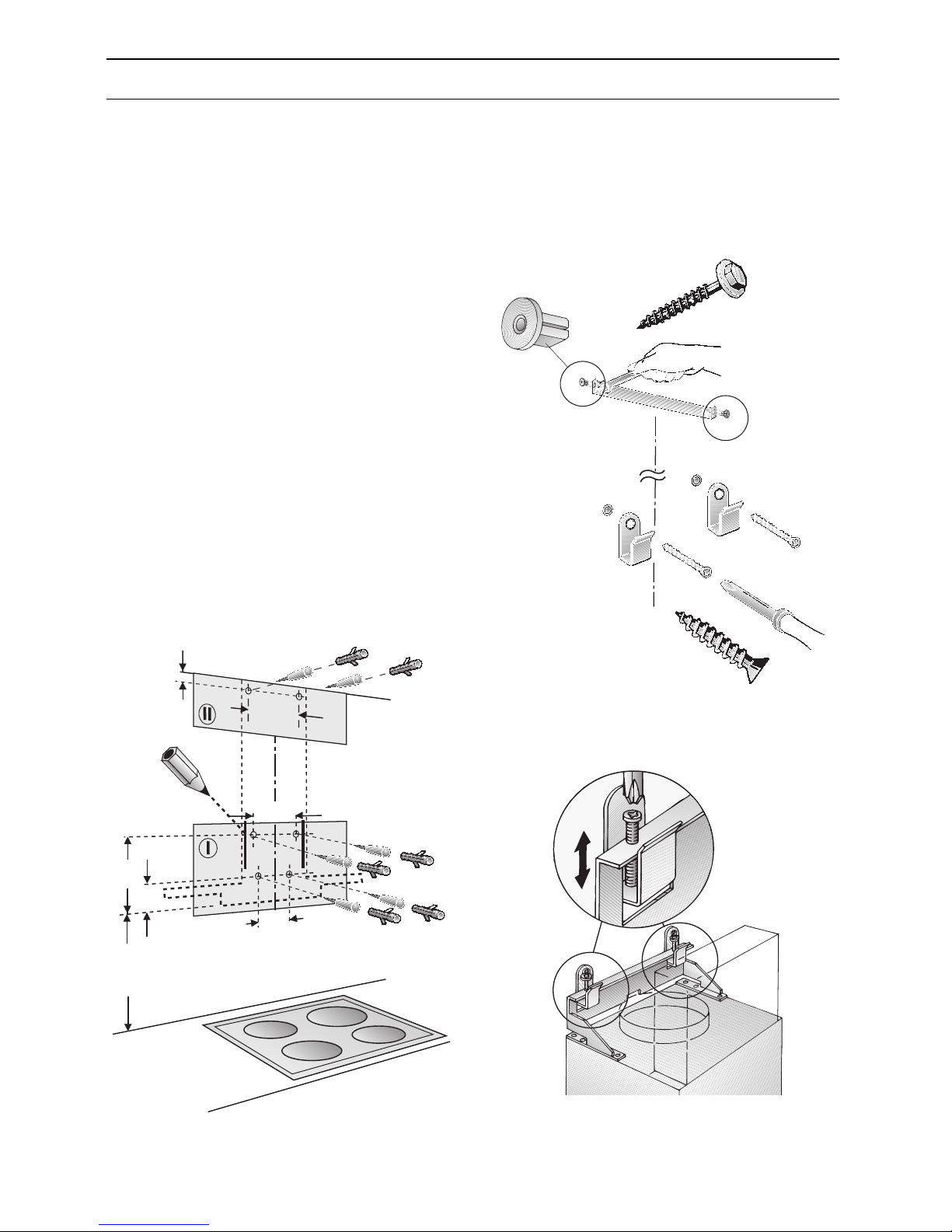 II

I