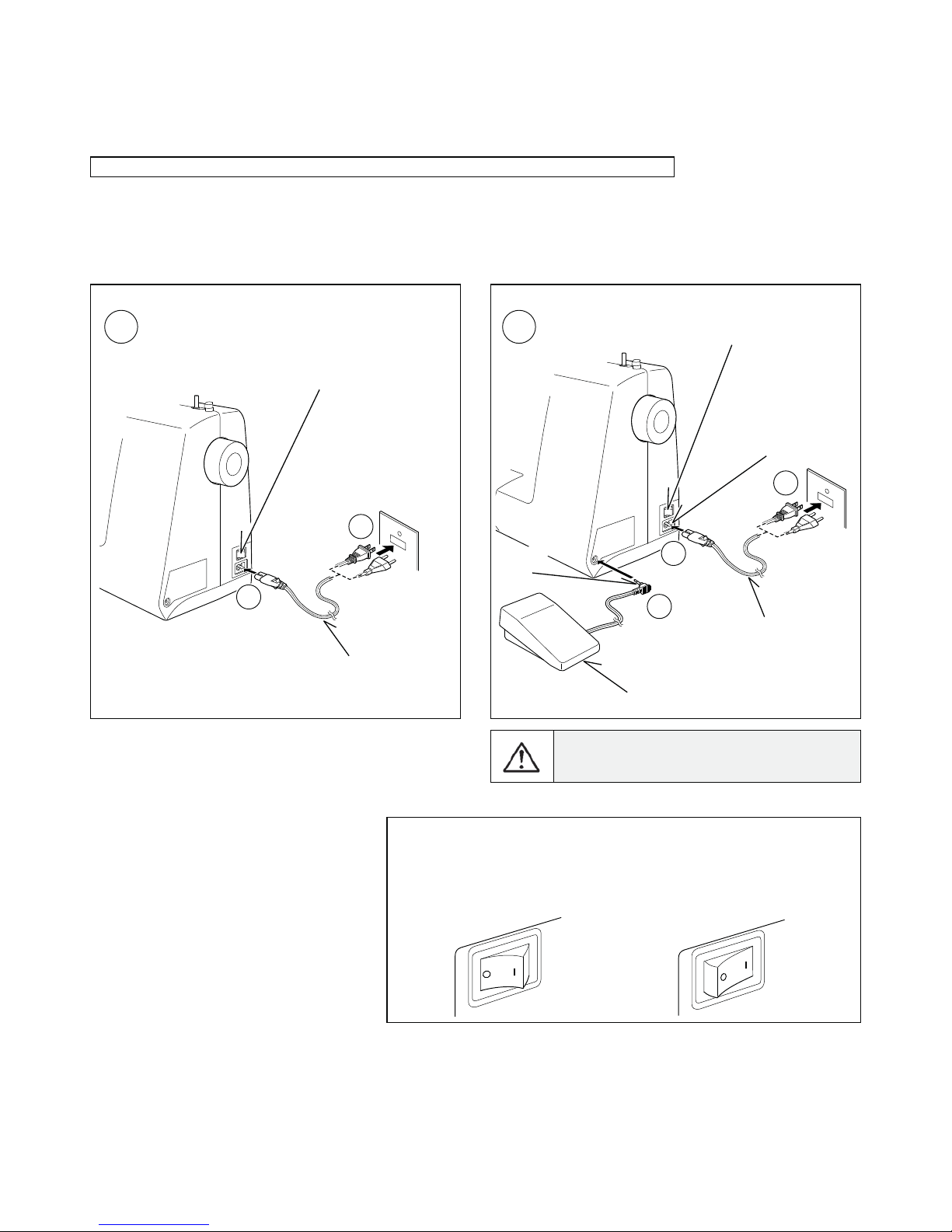 O I

O I