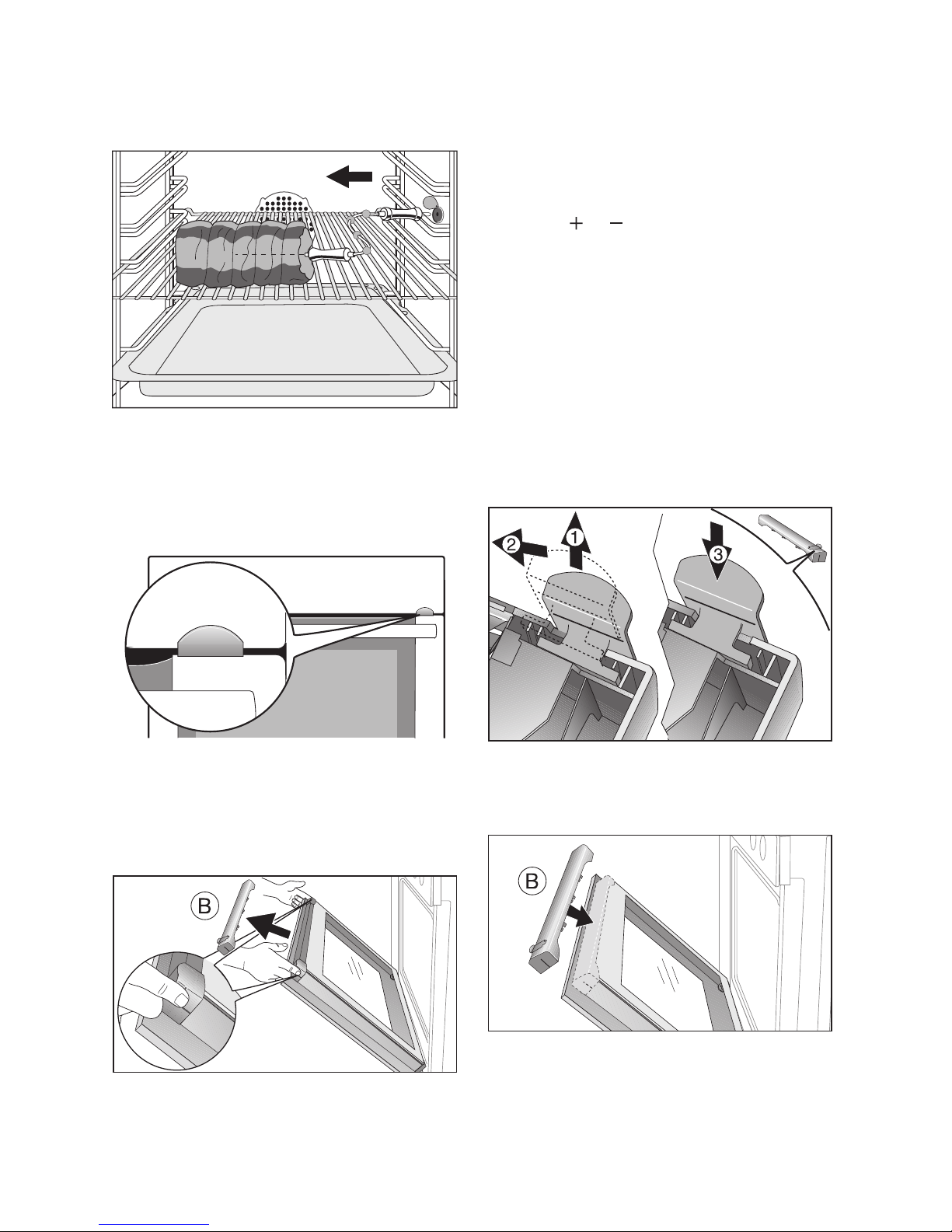 $+$ $-$

② ① ③

B

B