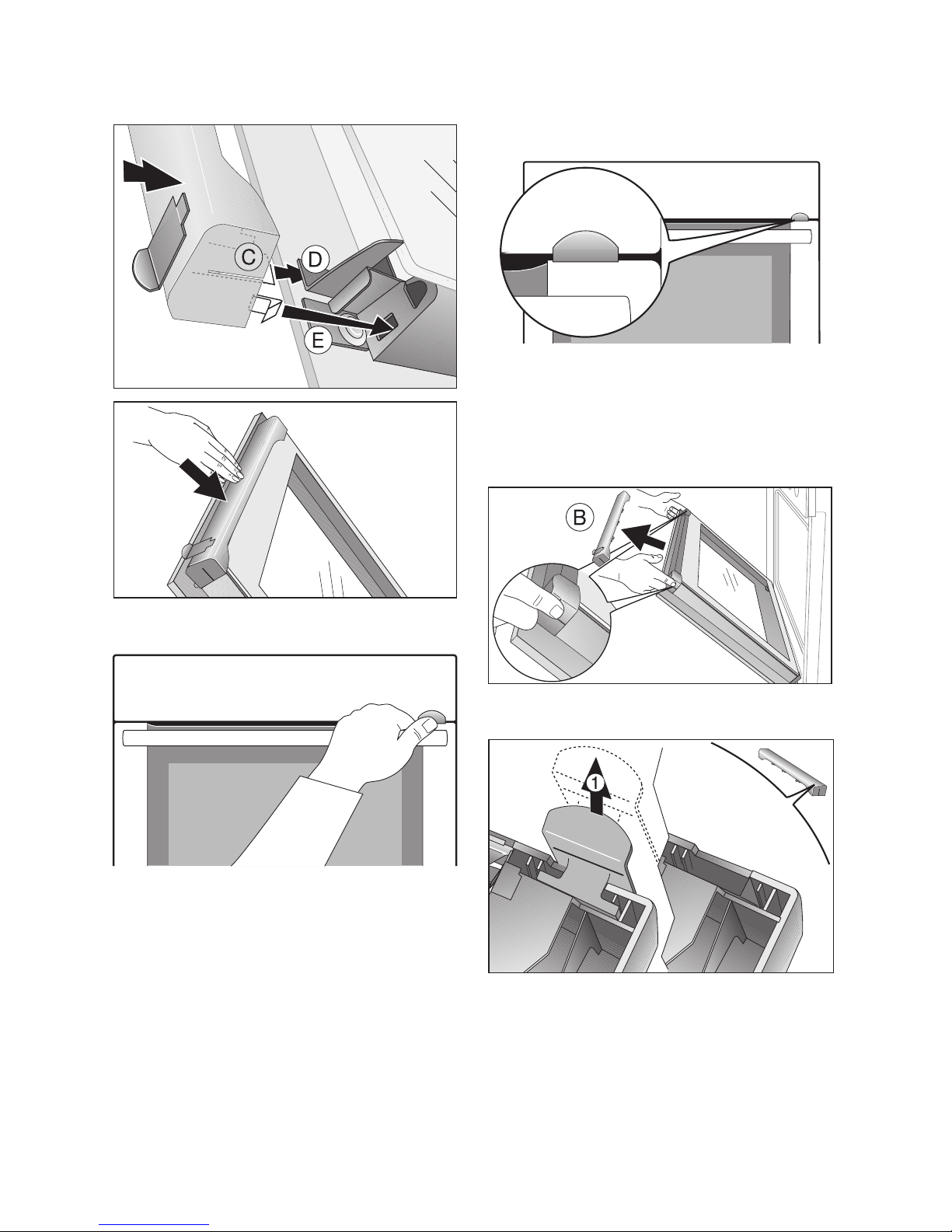 C
D
E

B

1