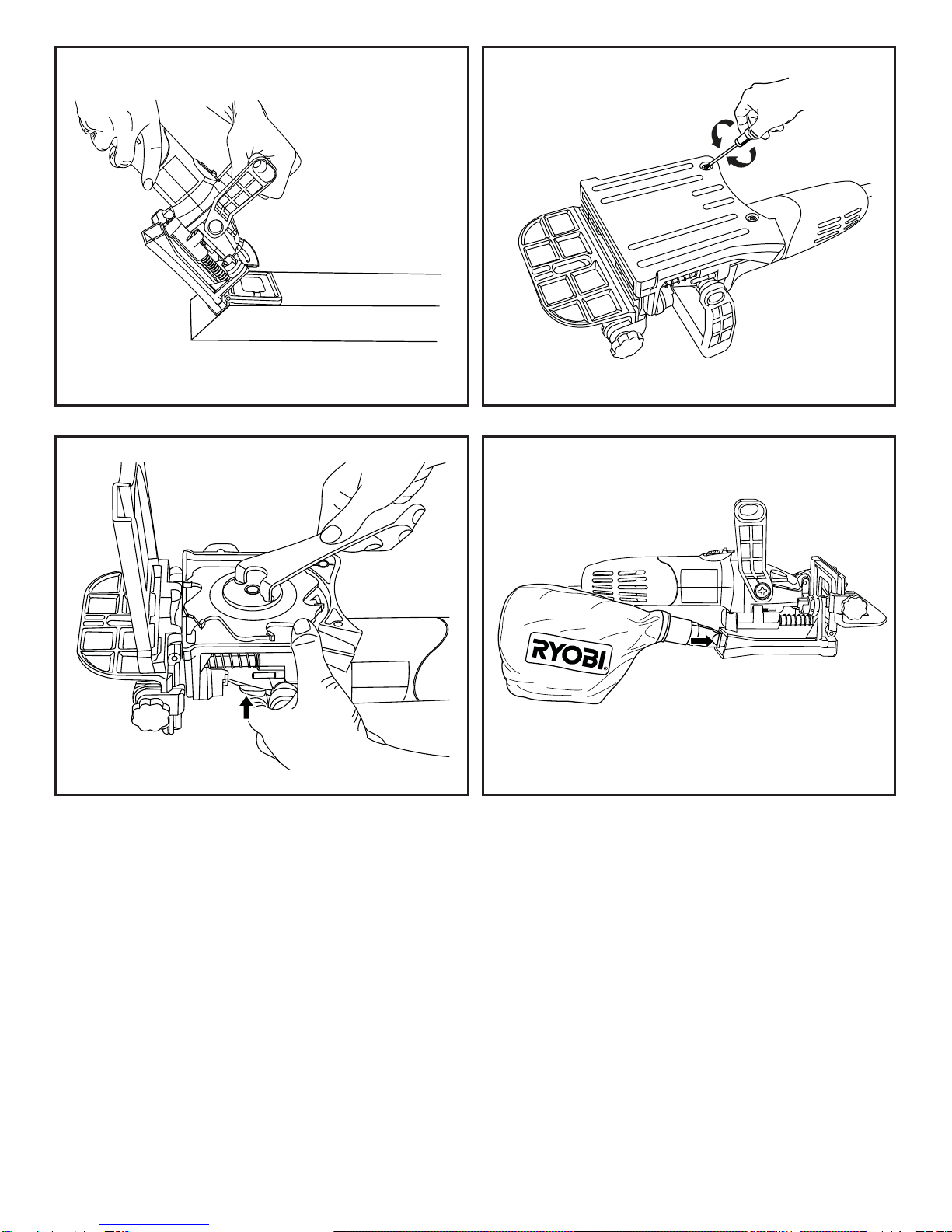 RYOBI