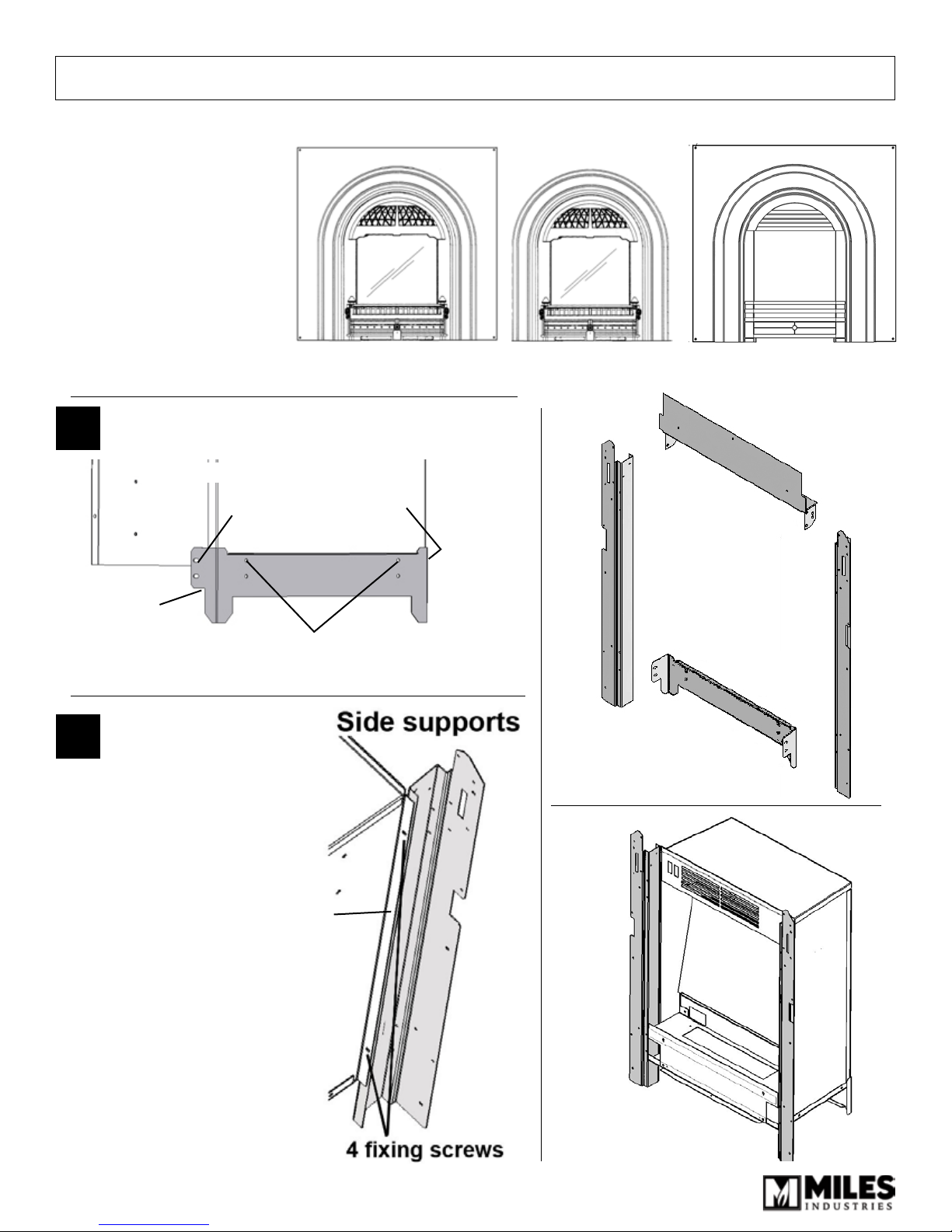 Side supports

4 fixing screws

MILES INDUSTRIES