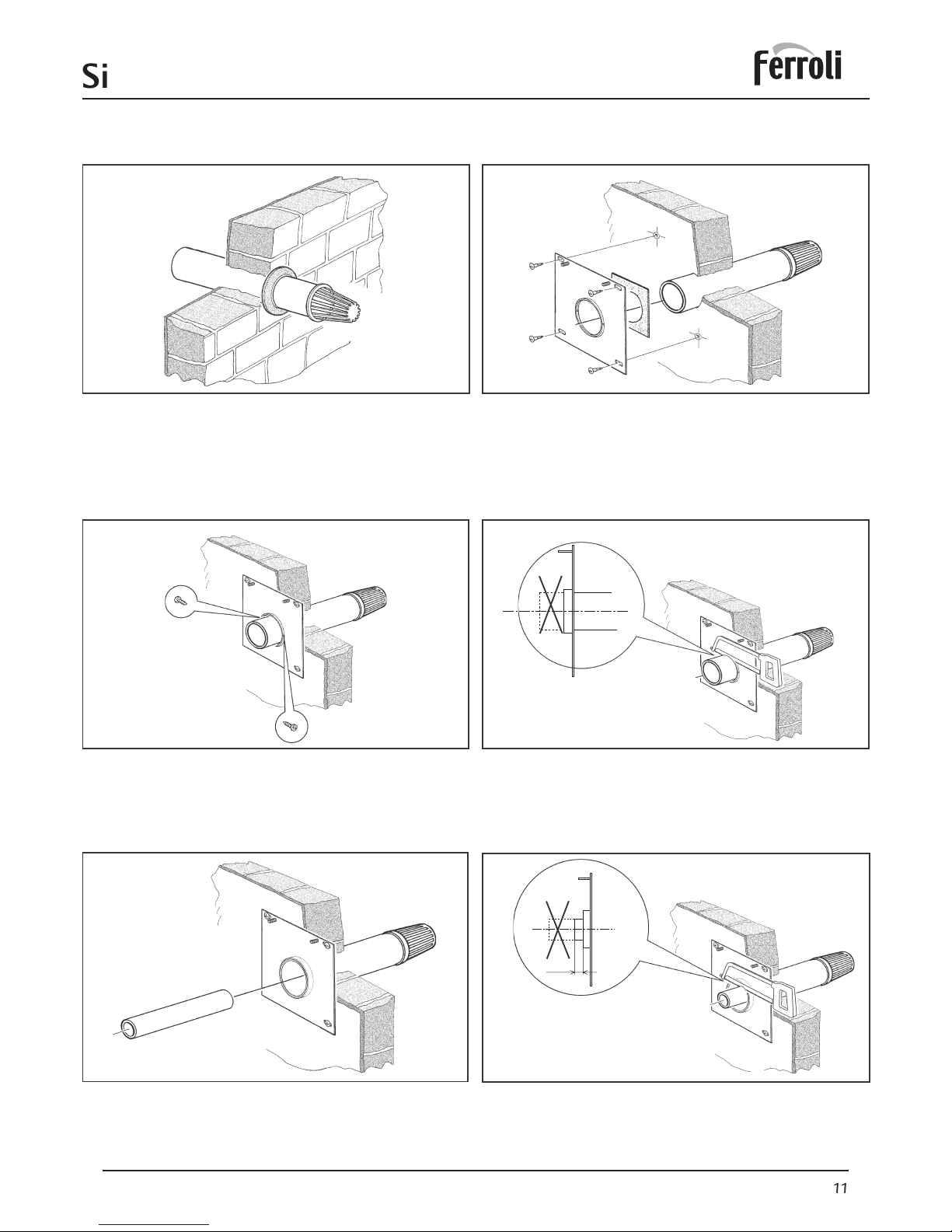 Si

Ferroli

11