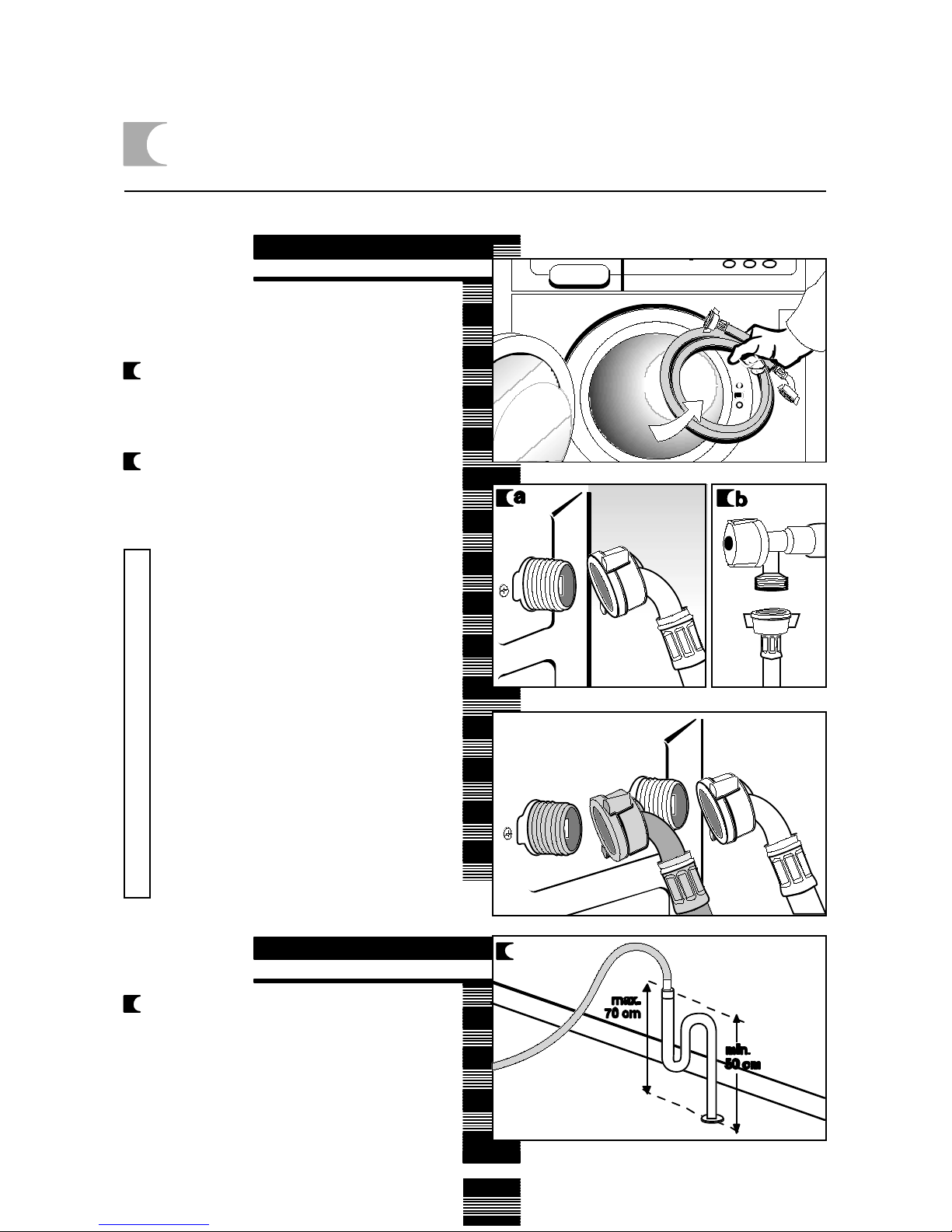 a

b

max.
70 cm

min.
50 cm