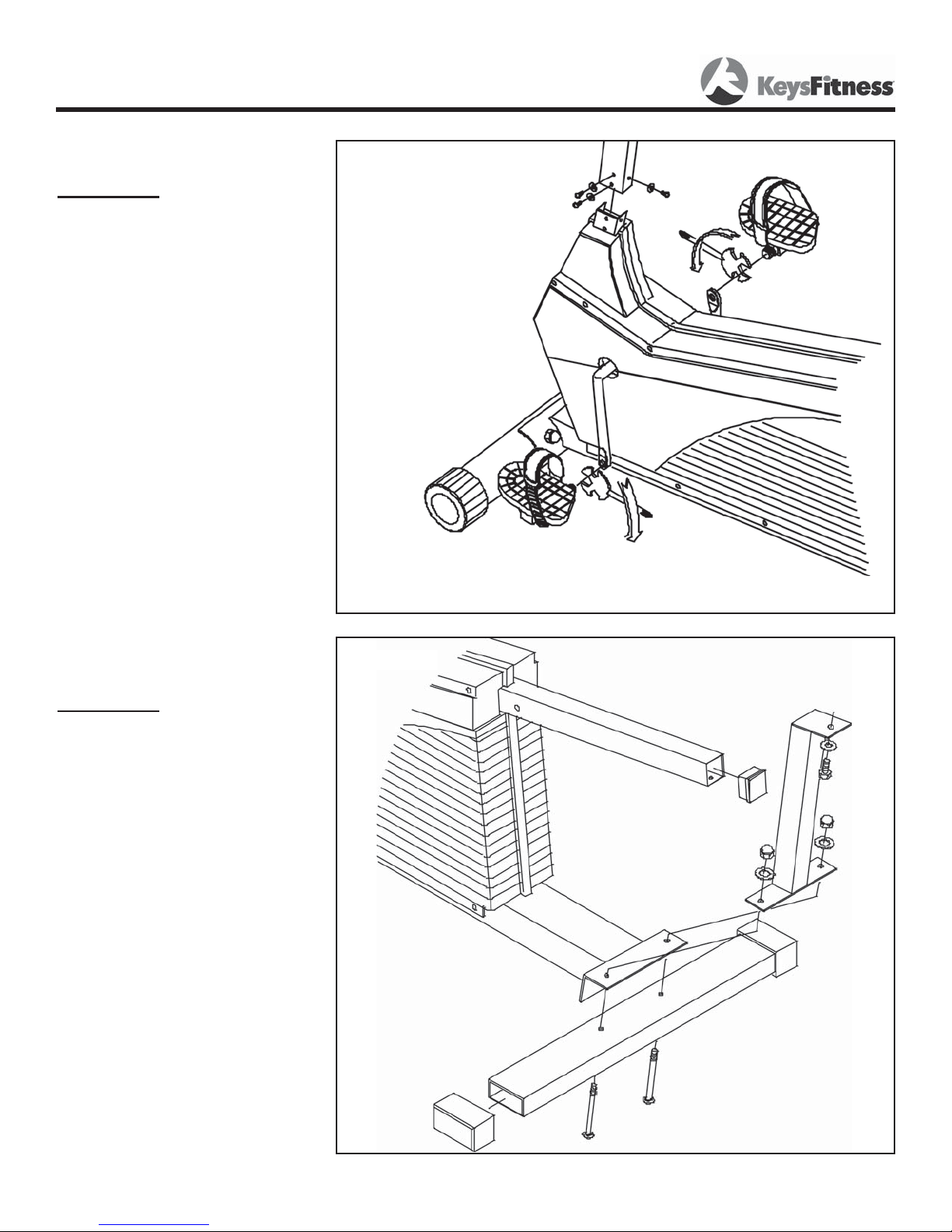 KeysFitness