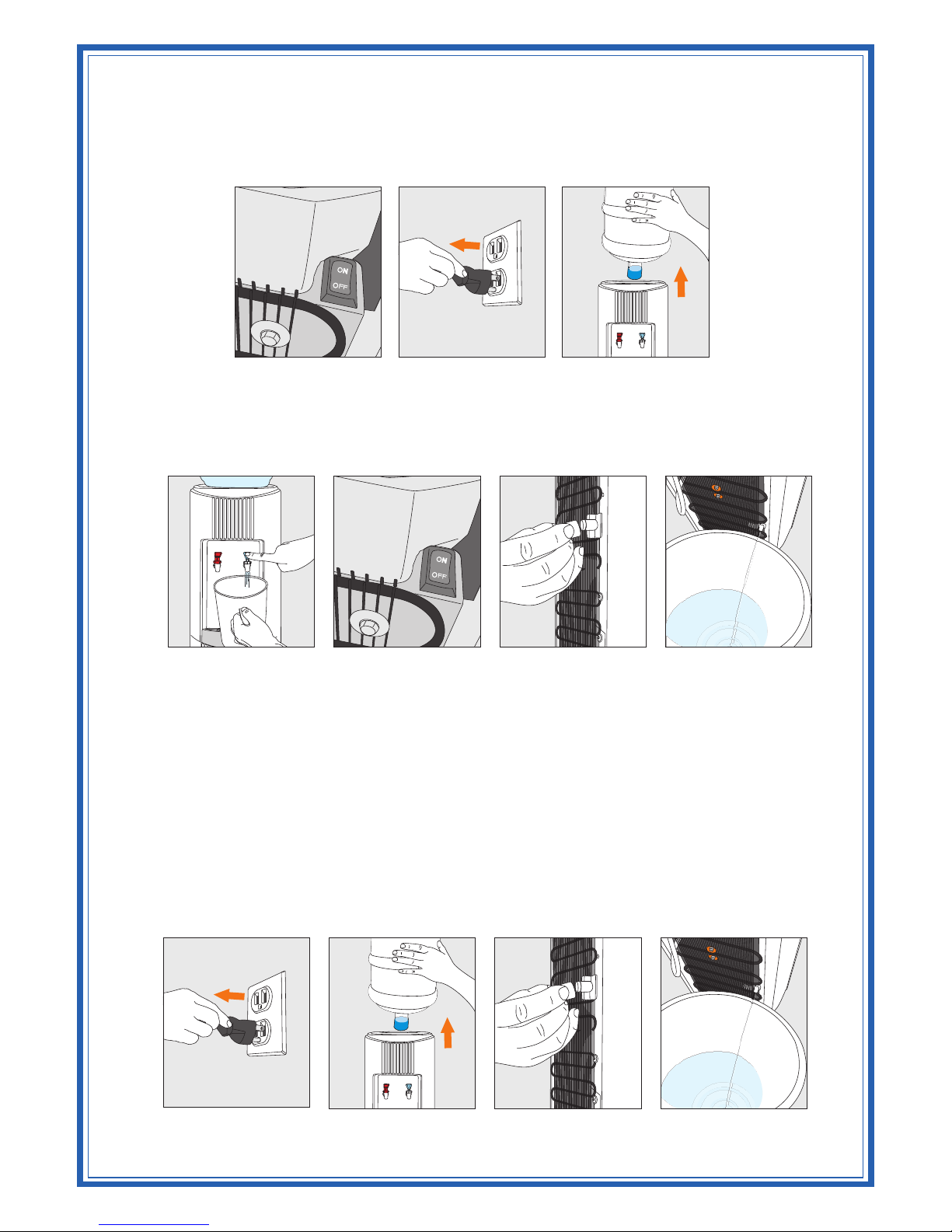 ON
OFF

ON
OFF