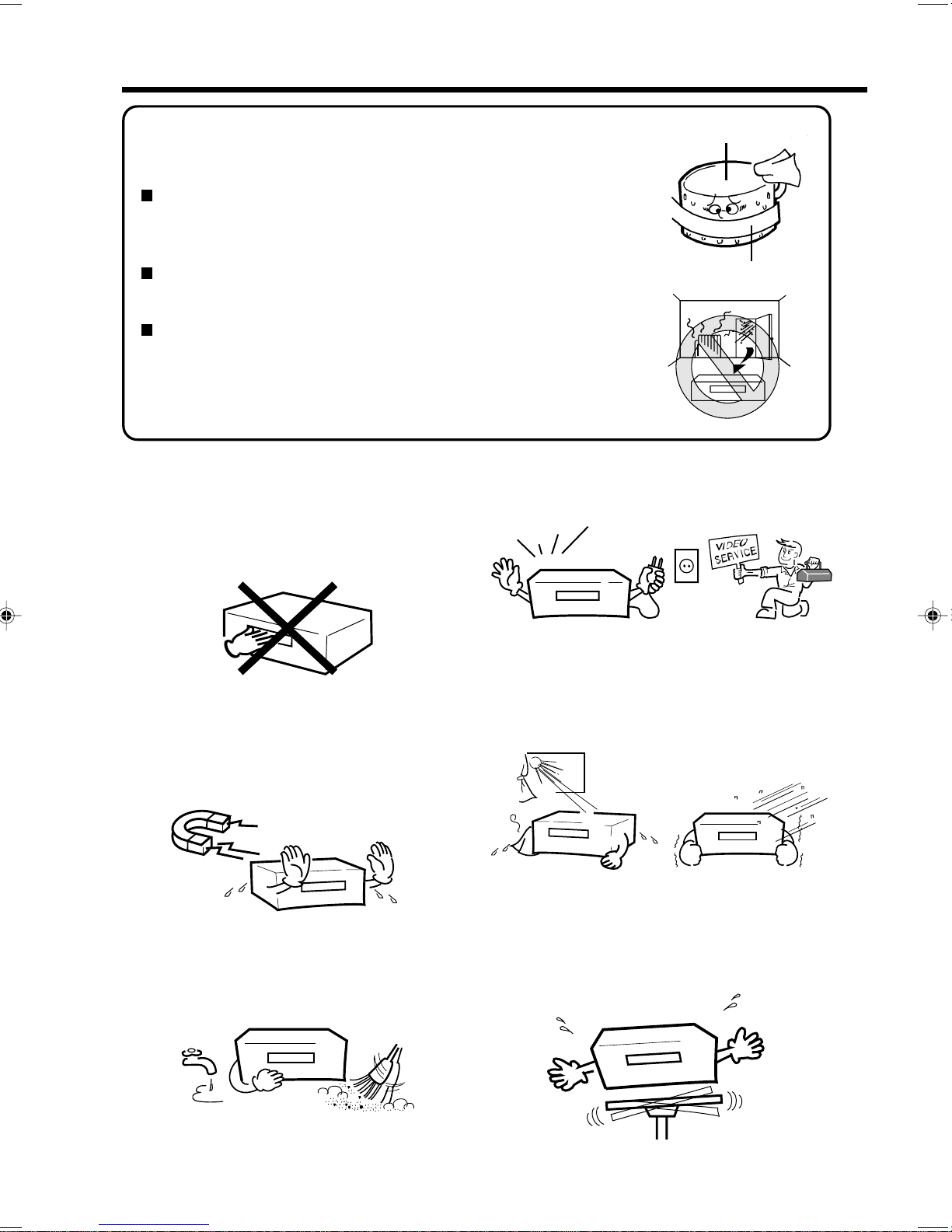 VIDEO
SERVICE