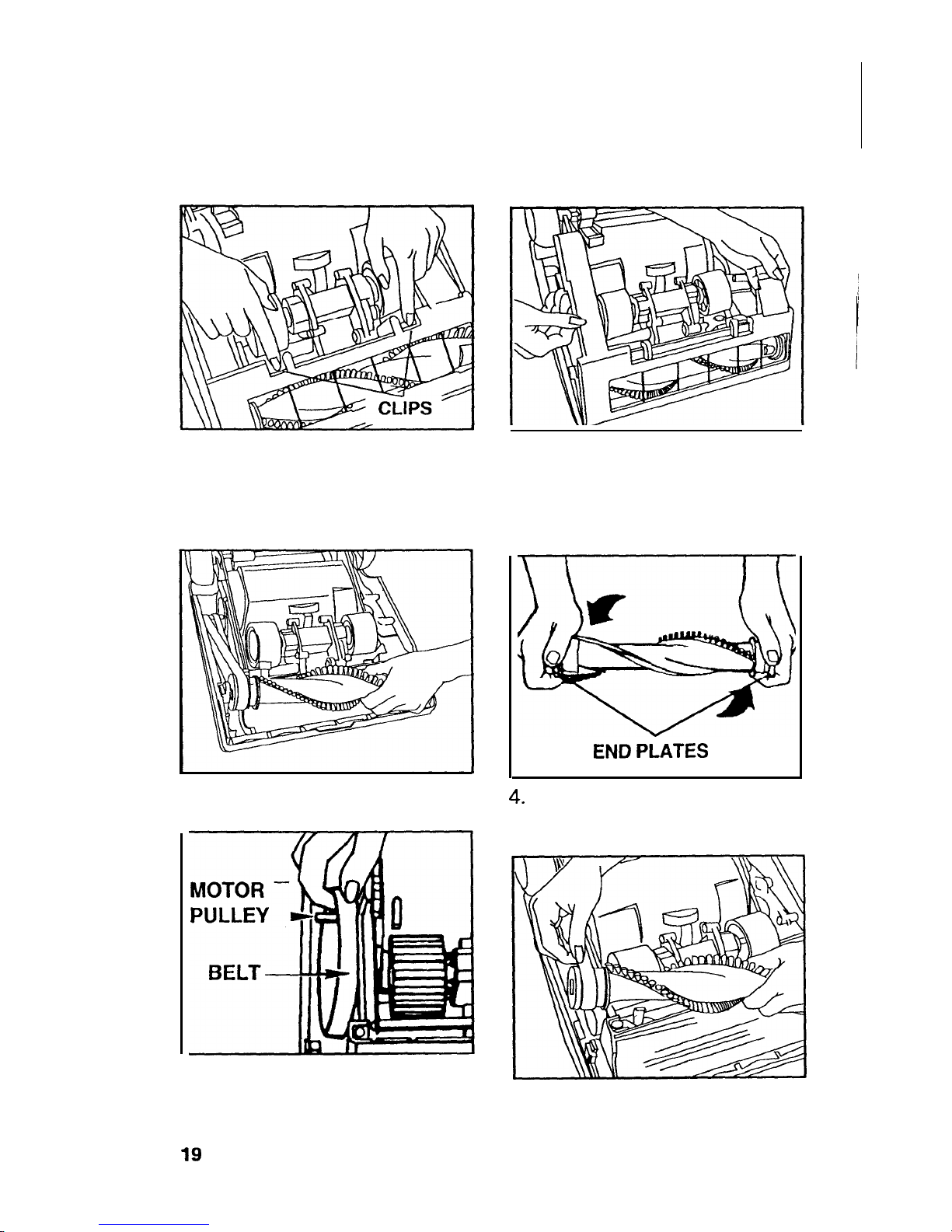 CLIPS

END PLATES

4.

MOTOR PULLEY

BELT

19