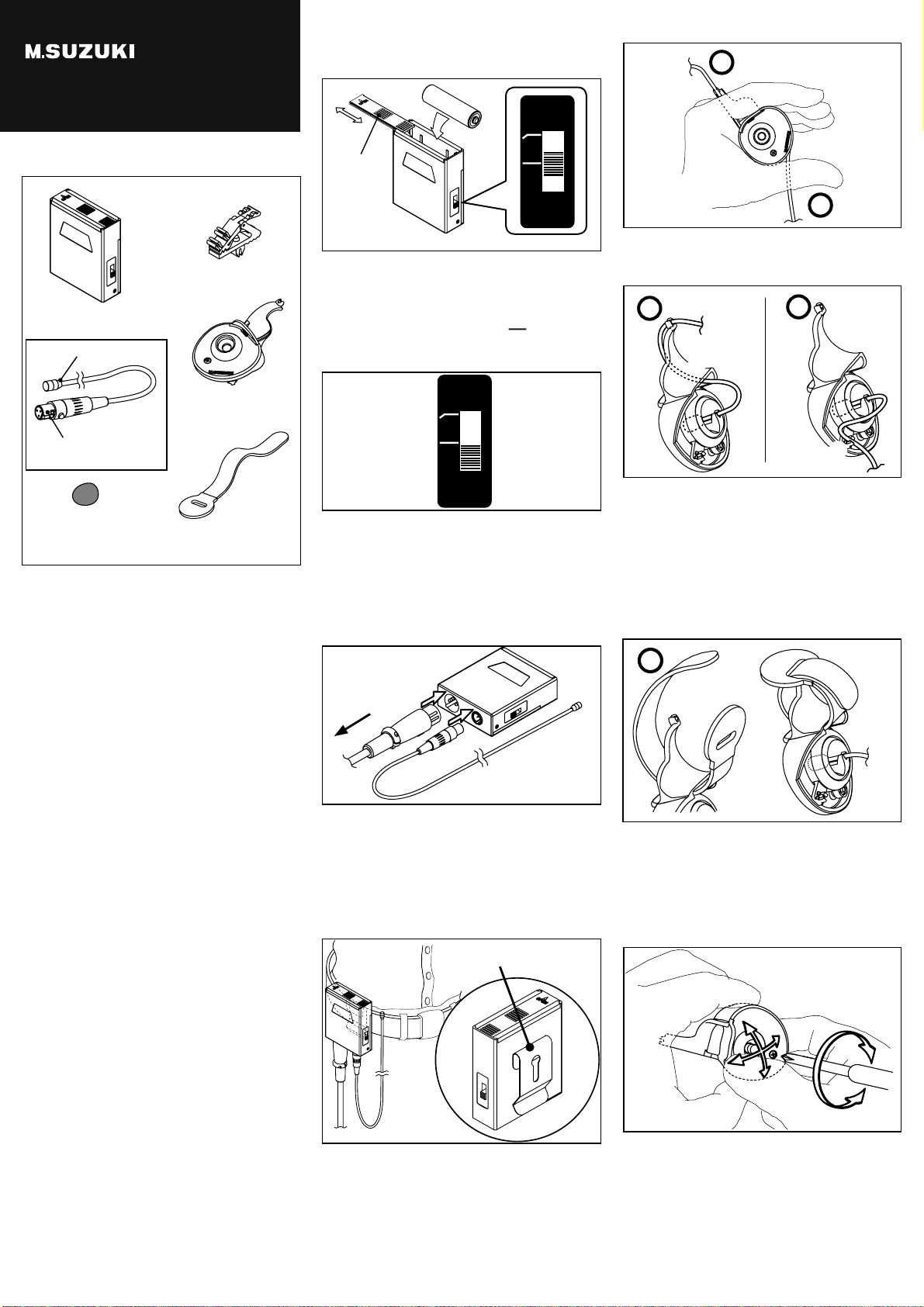 M.SUZUKI