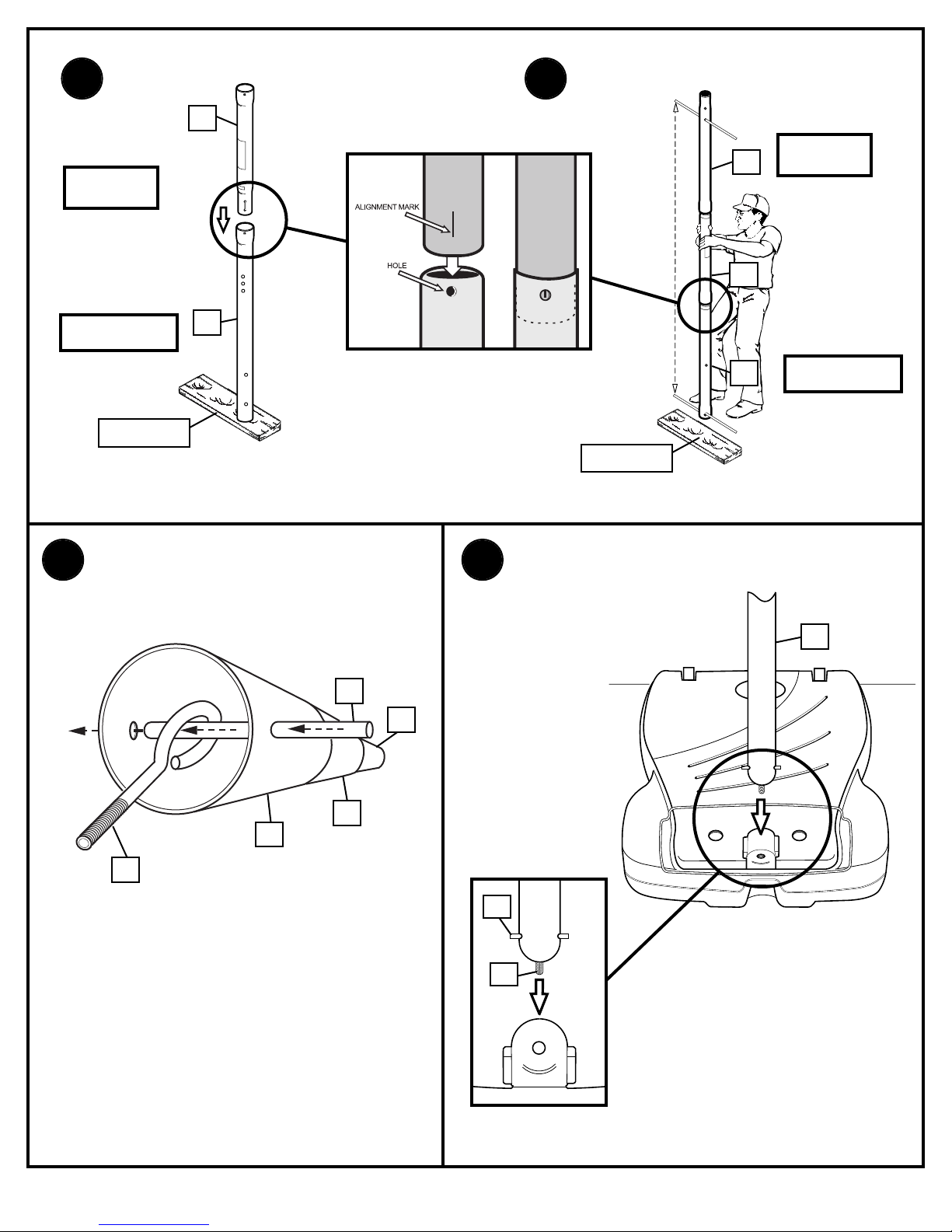 ALIGNMENT MARK

HOLE