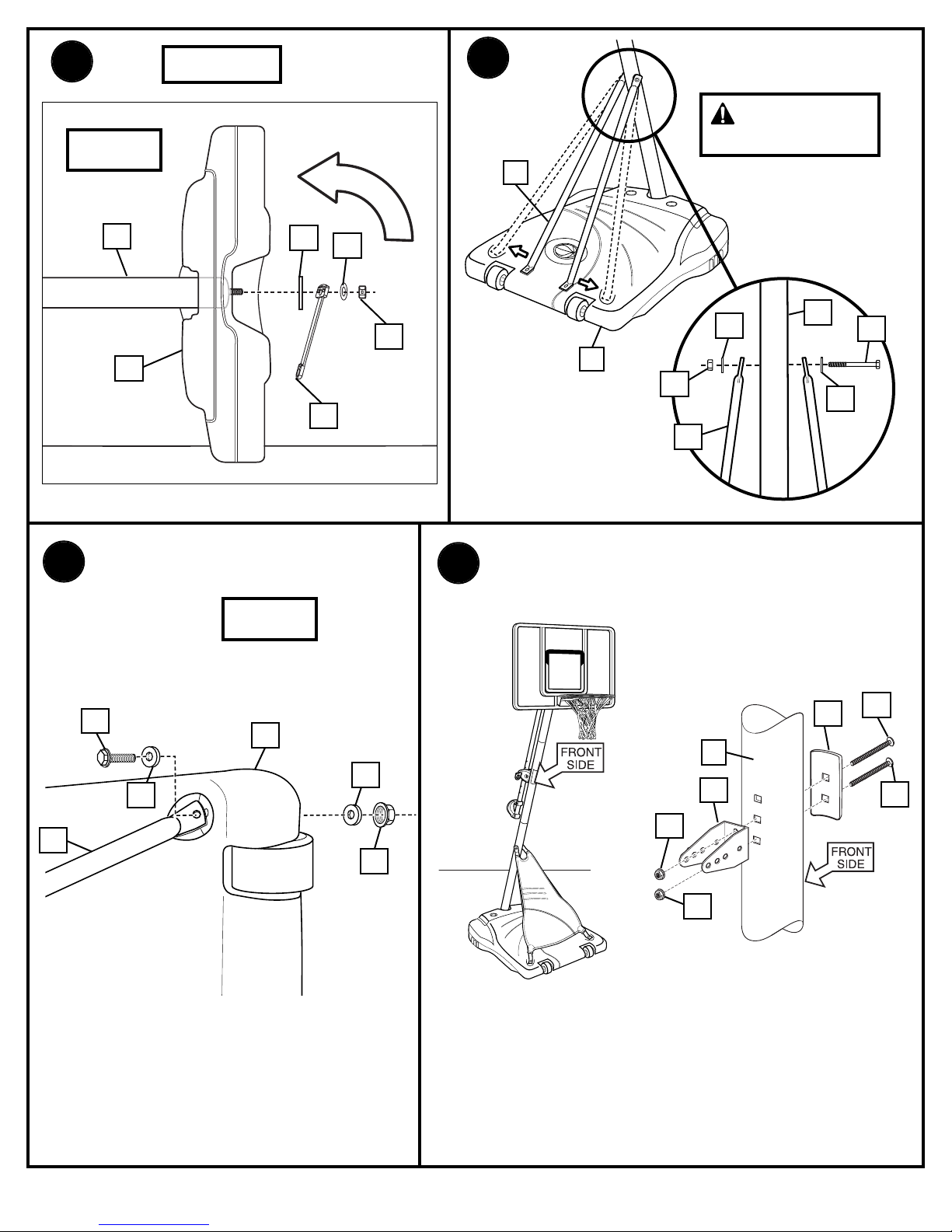 FRONT SIDE

FRONT SIDE