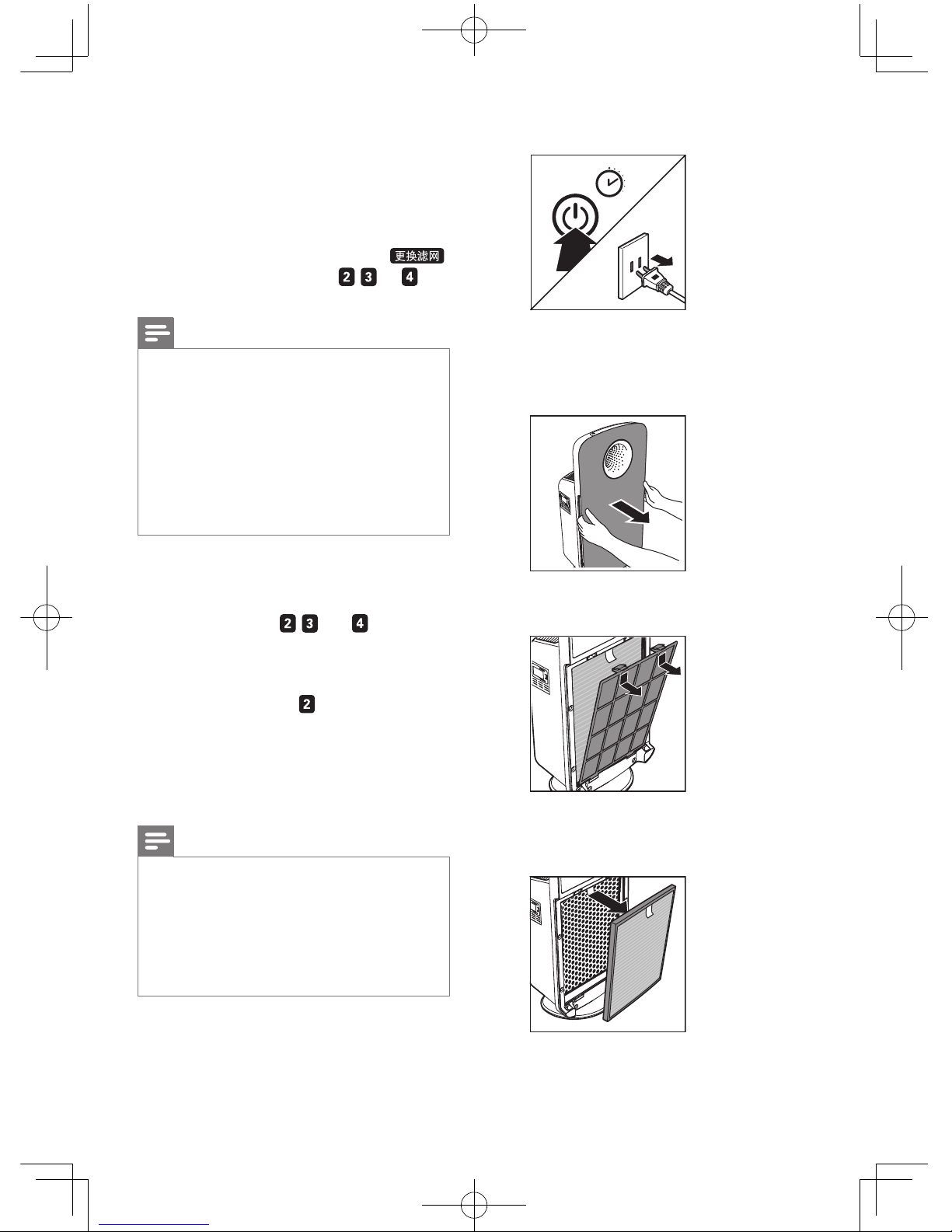 更换滤网

2 3 4

2 3 4

2