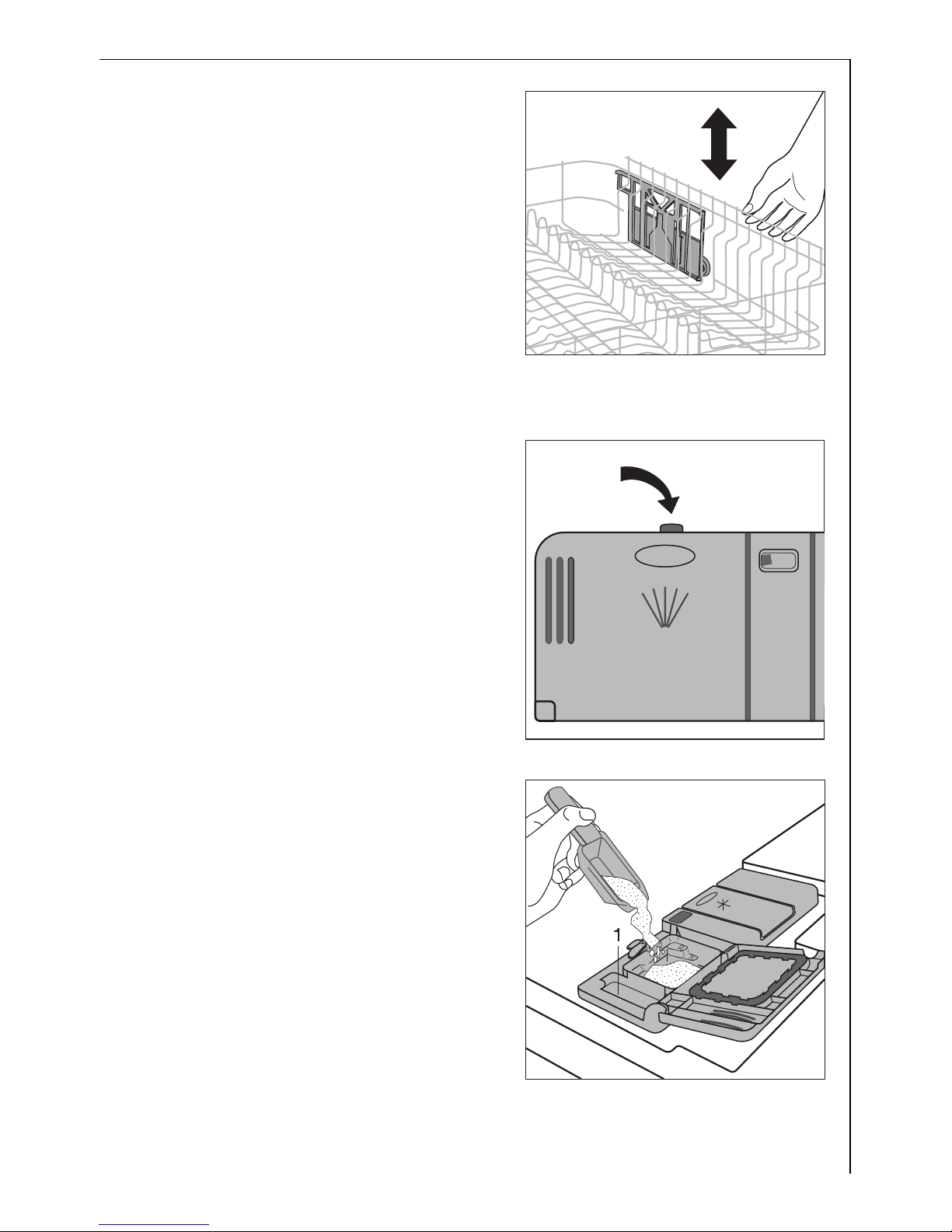 1