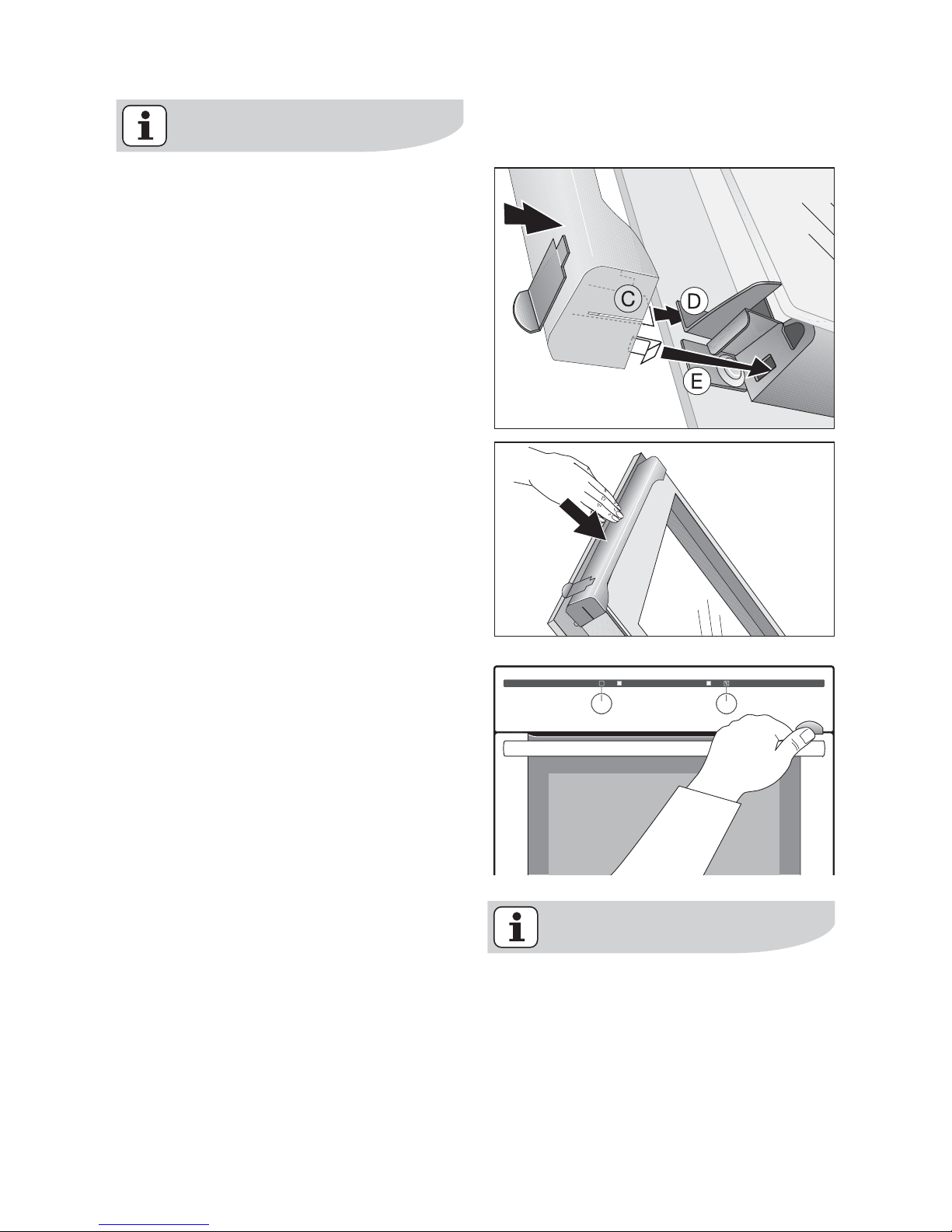 C
D
E