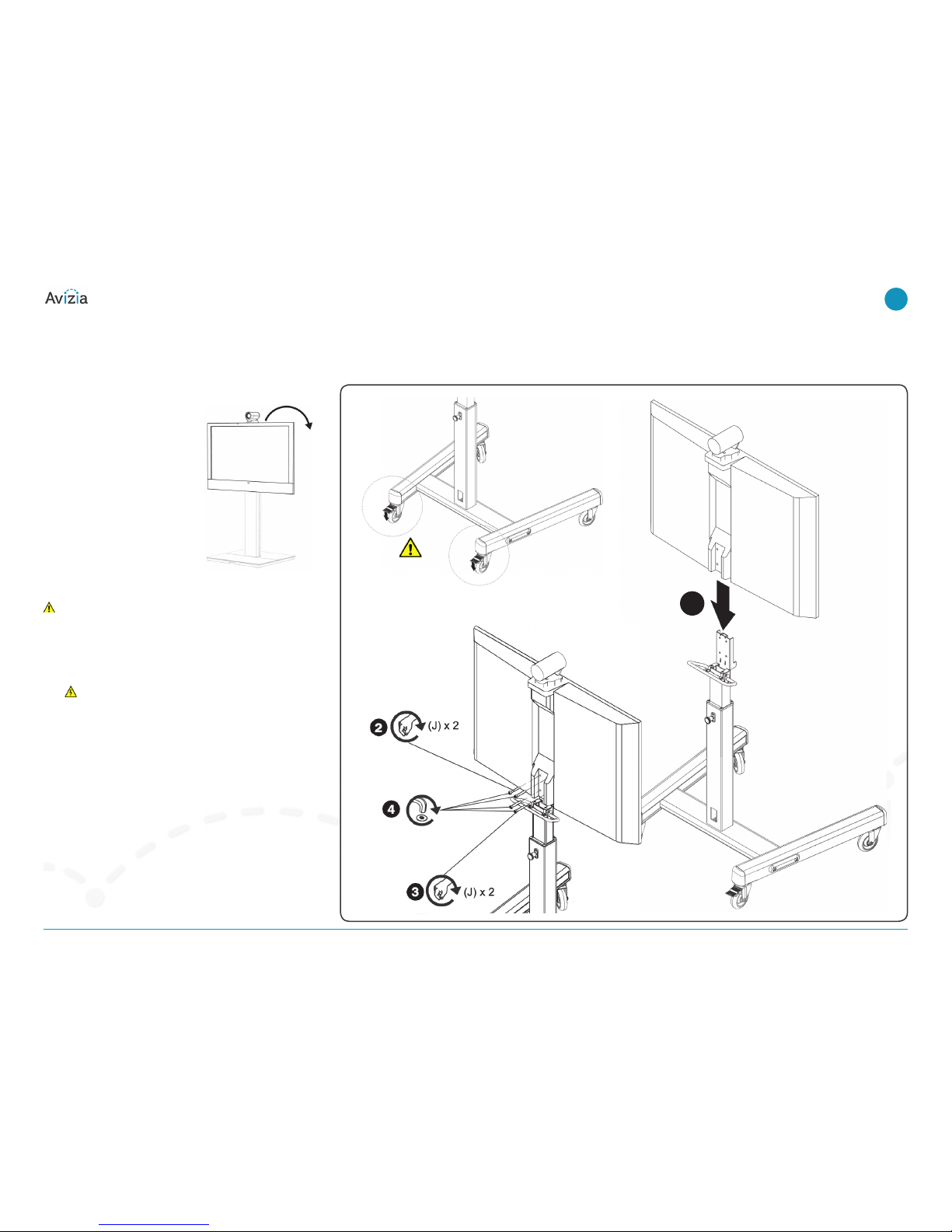 Avizia

2 (J) x 2

4

3 (J) x 2