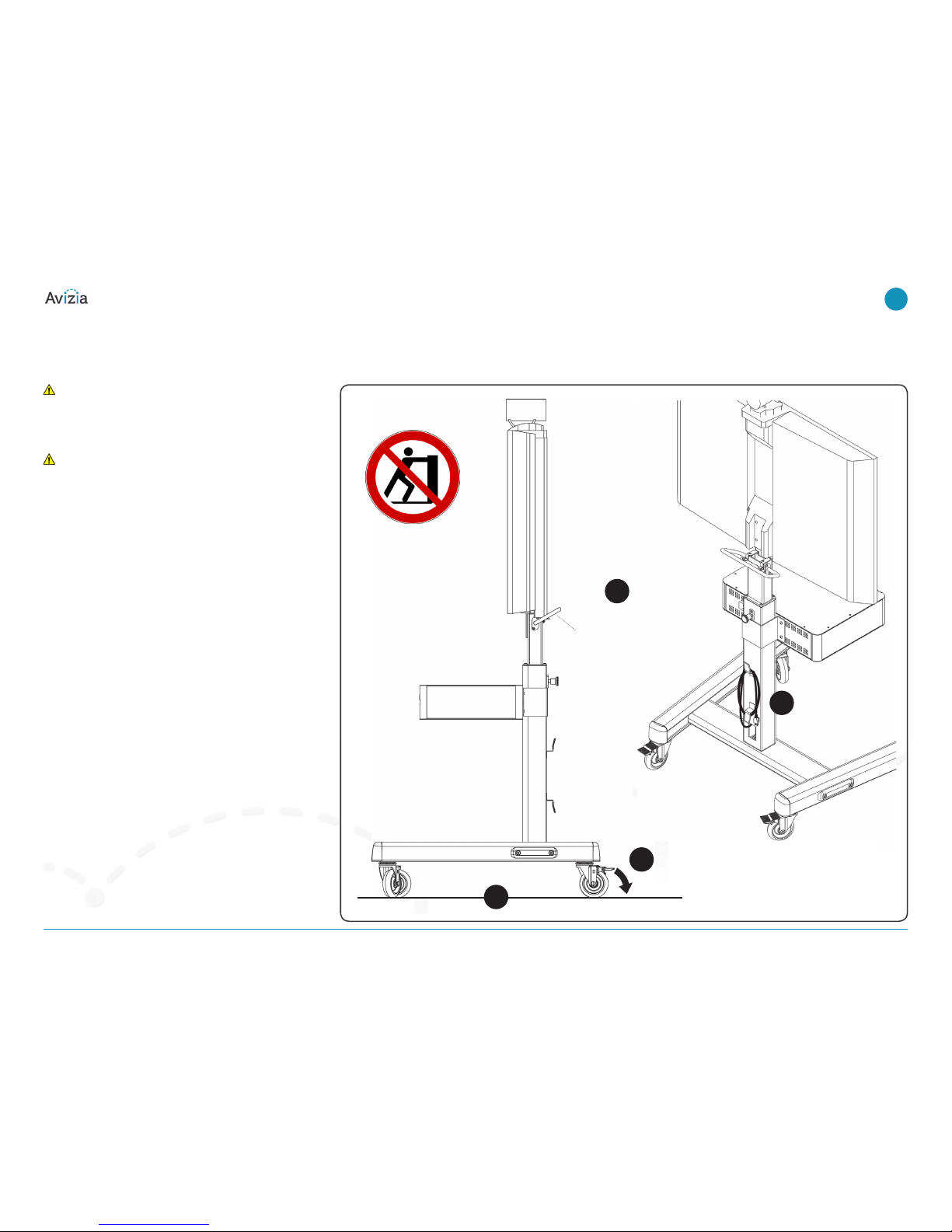 Avizia