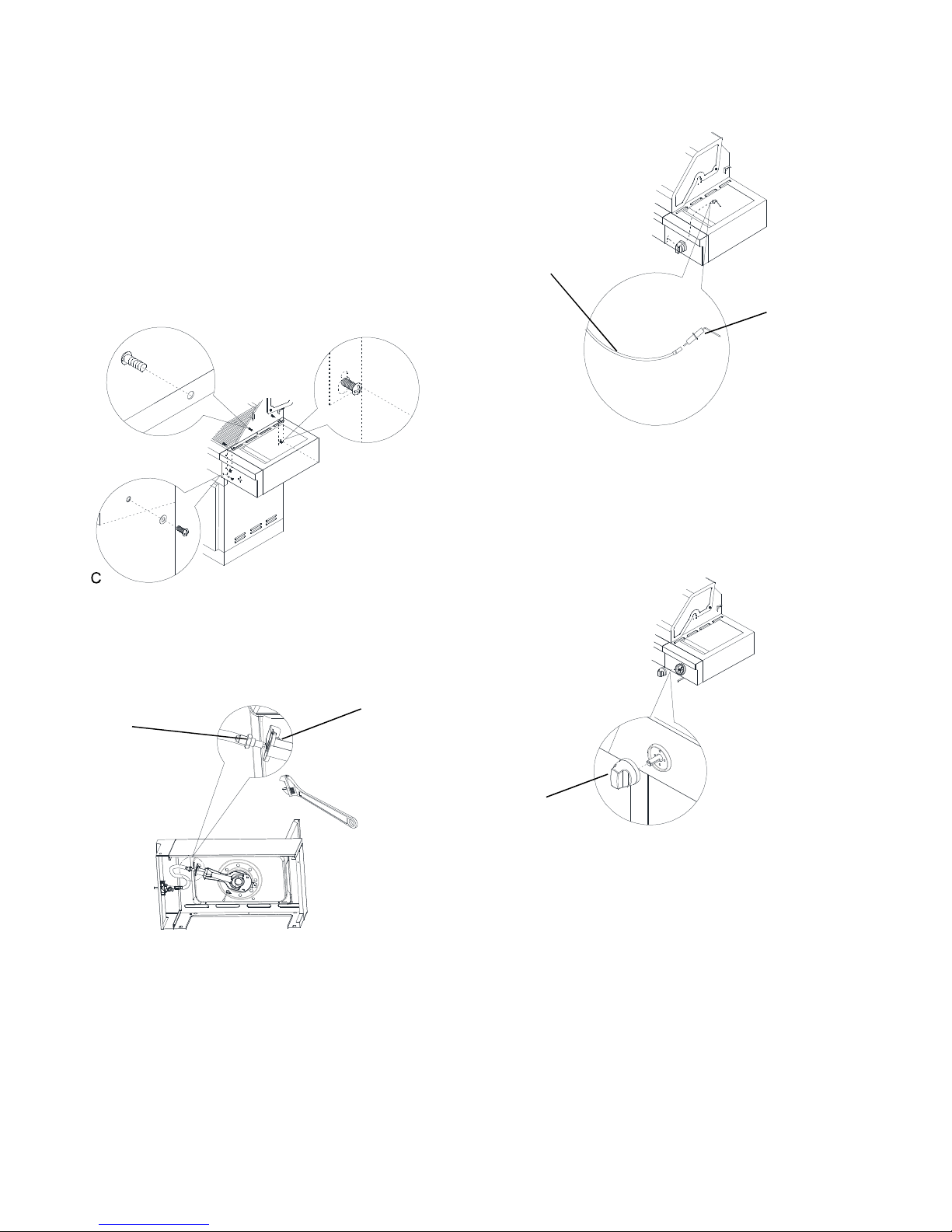 C