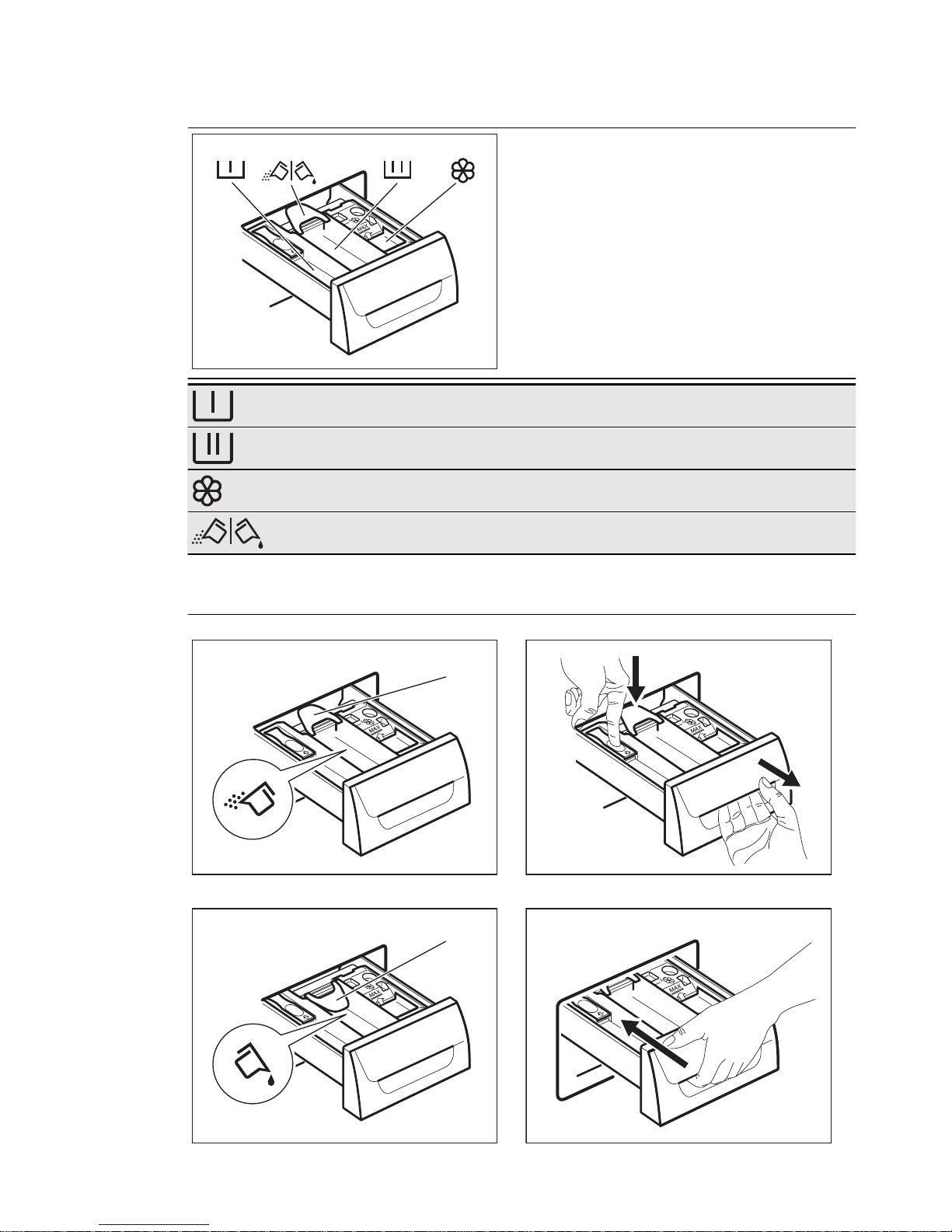 MAX

MAX

MAX

MAX

MAX