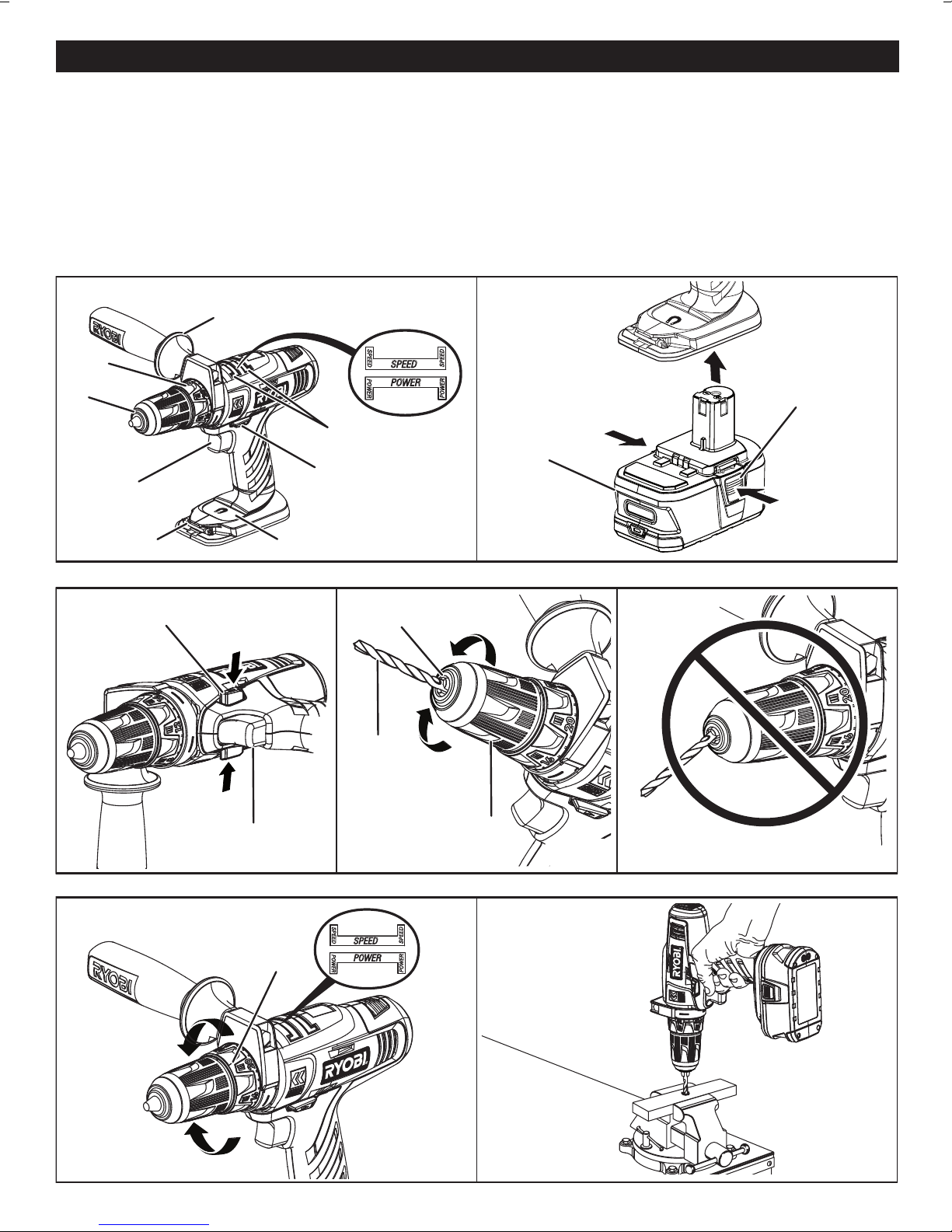 RYOBI

SPEED
SPEED
SPEED
POWER
POWER
POWER

20

20

RYOBI

SPEED
SPEED
SPEED
POWER
POWER
POWER

RYOBI

RYOBI